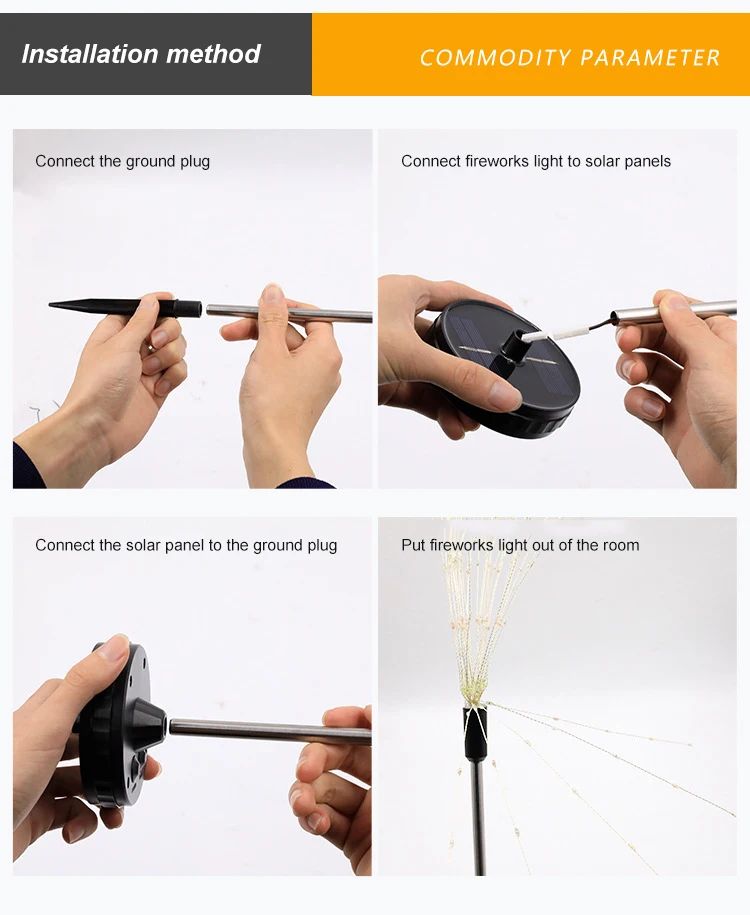 Installation method

COMMODITY PARAMETER

Connect the ground plug

Connect fireworks light to solar panels

Connect the solar panel to the ground plug

Put fireworks light out of the room