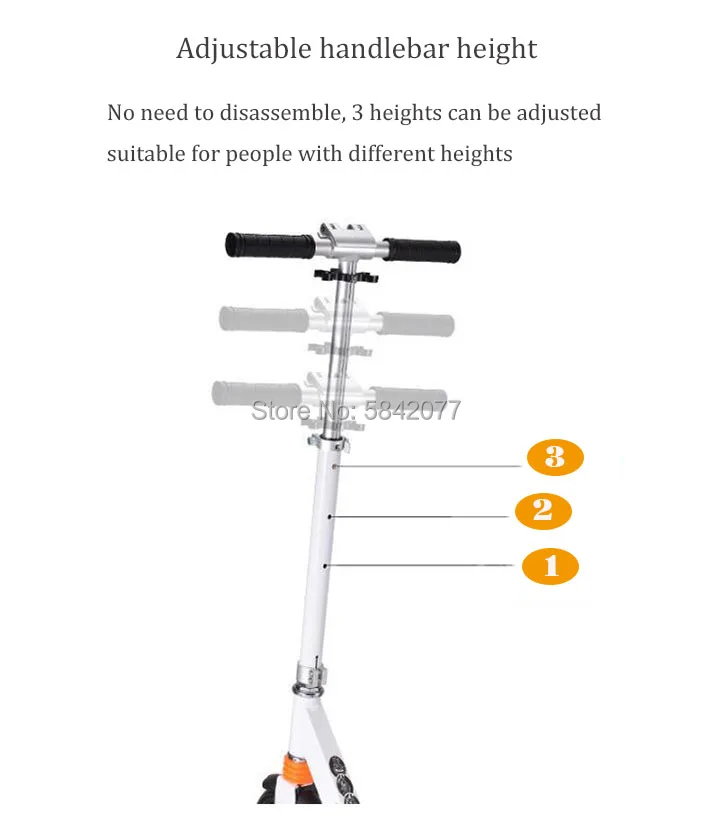 Adjustable handlebar height

No need to disassemble, 3 heights can be adjusted suitable for people with different heights

Store No: 5842077

3

2

1