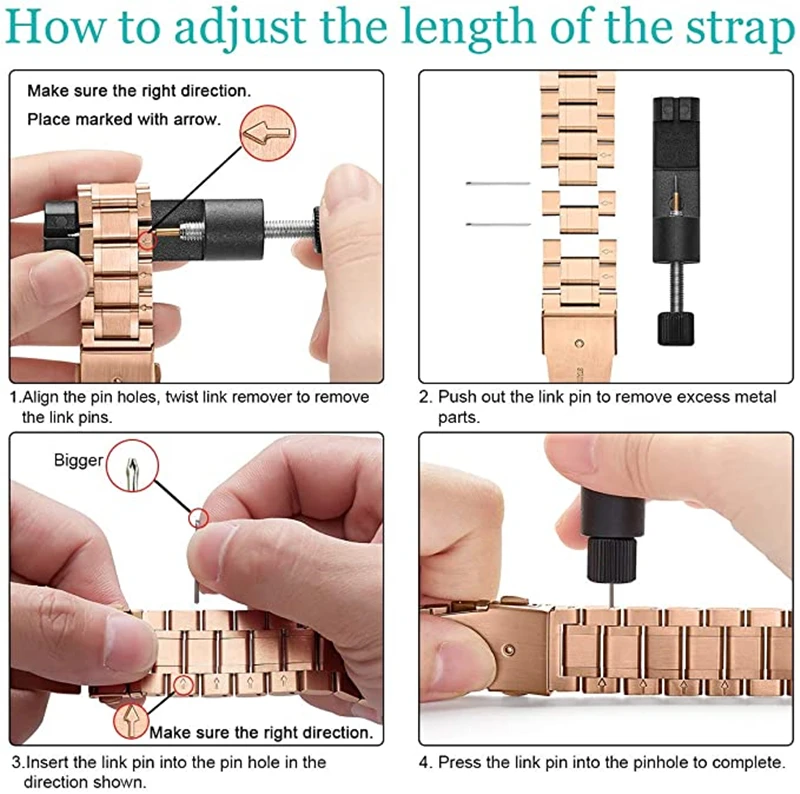 How to adjust the length of the strap

Make sure the right direction.
Place marked with arrow.

1.Align the pin holes, twist link remover to remove the link pins.

2. Push out the link pin to remove excess metal parts.

Bigger

Make sure the right direction.

3.Insert the link pin into the pin hole in the direction shown.

4. Press the link pin into the pinhole to complete.