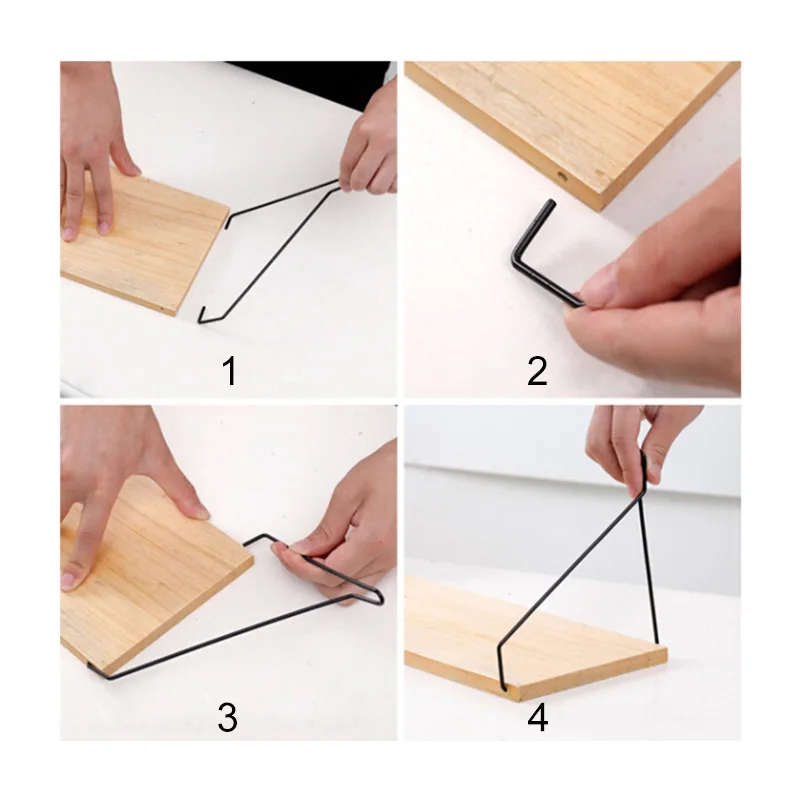 1

2

3

4