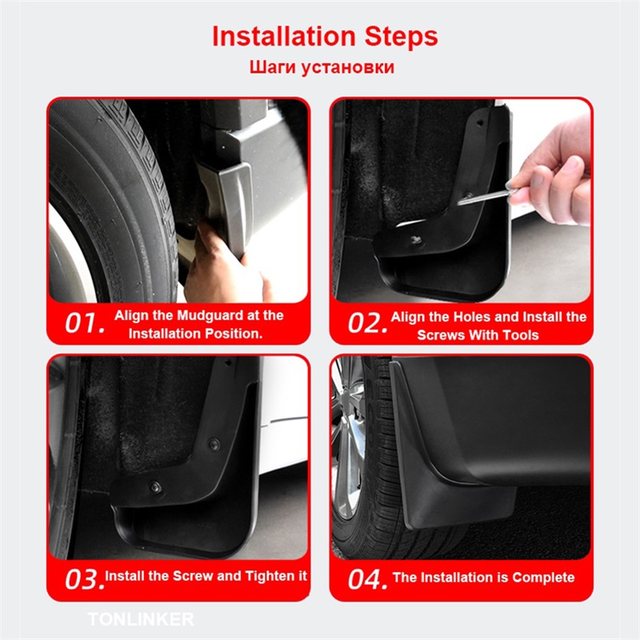 Installation Steps
Шаги установки

01. Align the Mudguard at the Installation Position.

02. Align the Holes and Install the Screws With Tools

03. Install the Screw and Tighten it

04. The Installation is Complete

TONLINKER