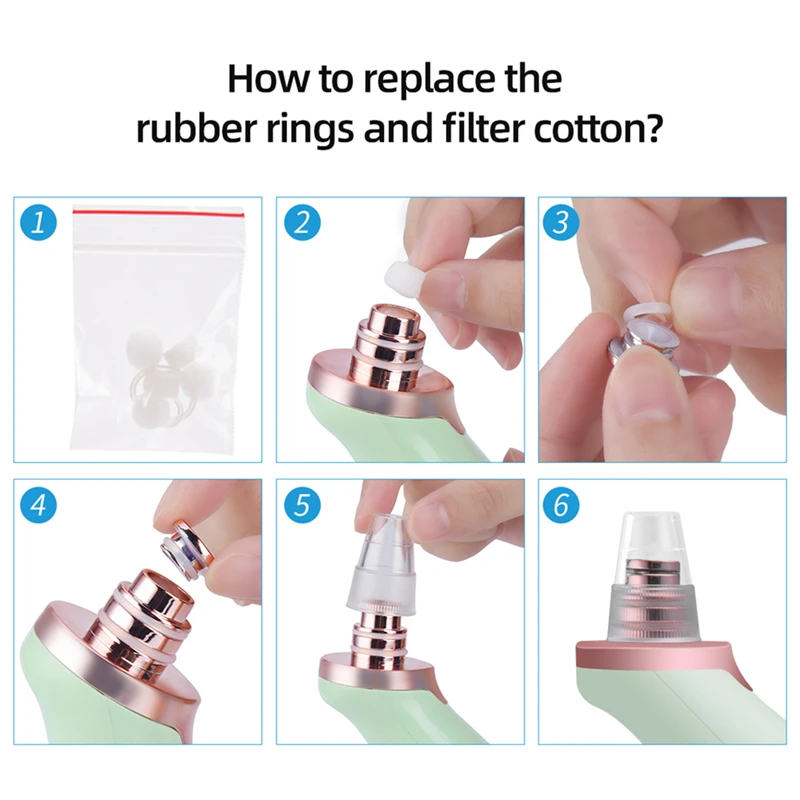 How to replace the rubber rings and filter cotton?

1

2

3

4

5

6