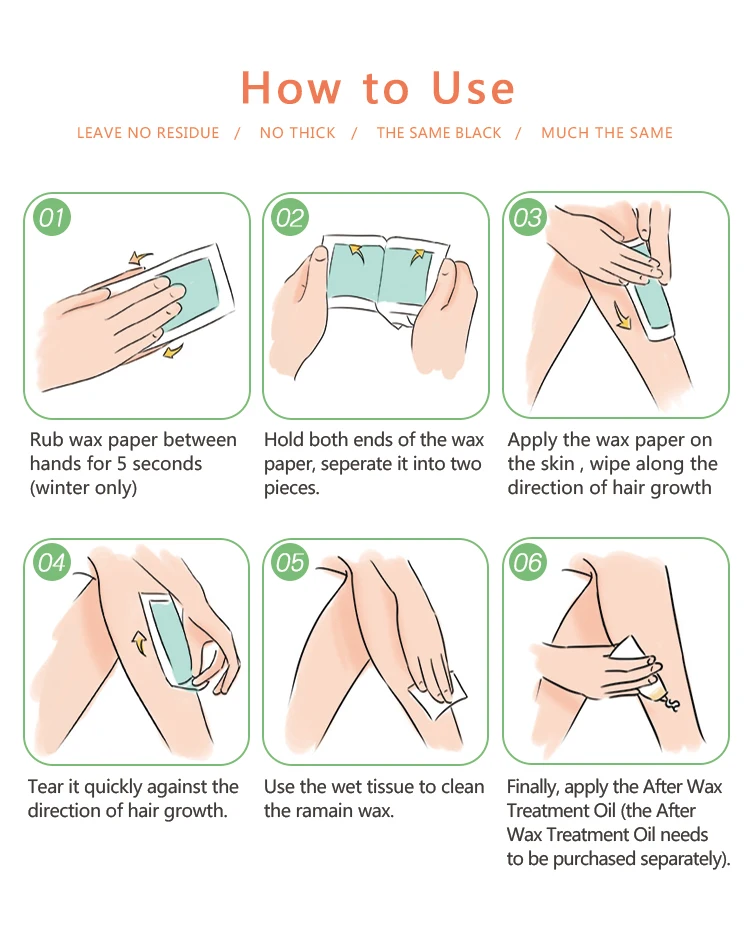 How to Use

LEAVE NO RESIDUE / NO THICK / THE SAME BLACK / MUCH THE SAME

01

Rub wax paper between hands for 5 seconds (winter only)

02

Hold both ends of the wax paper, seperate it into two pieces.

03

Apply the wax paper on the skin , wipe along the direction of hair growth

04

Tear it quickly against the direction of hair growth.

05

Use the wet tissue to clean the ramain wax.

06

Finally, apply the After Wax Treatment Oil (the After Wax Treatment Oil needs to be purchased separately).