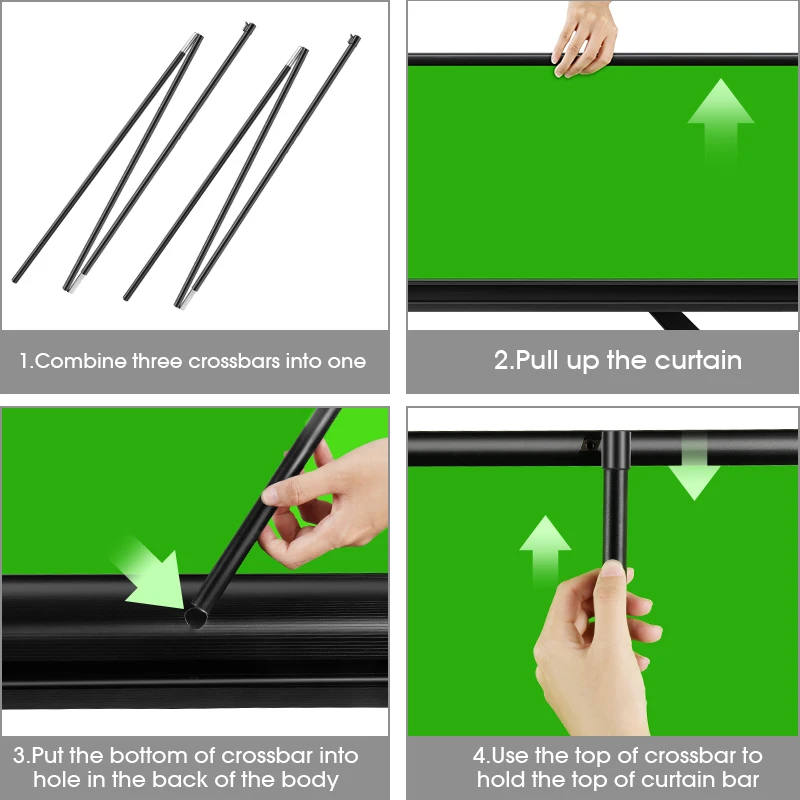 1.Combine three crossbars into one

2.Pull up the curtain

3.Put the bottom of crossbar into hole in the back of the body

4.Use the top of crossbar to hold the top of curtain bar