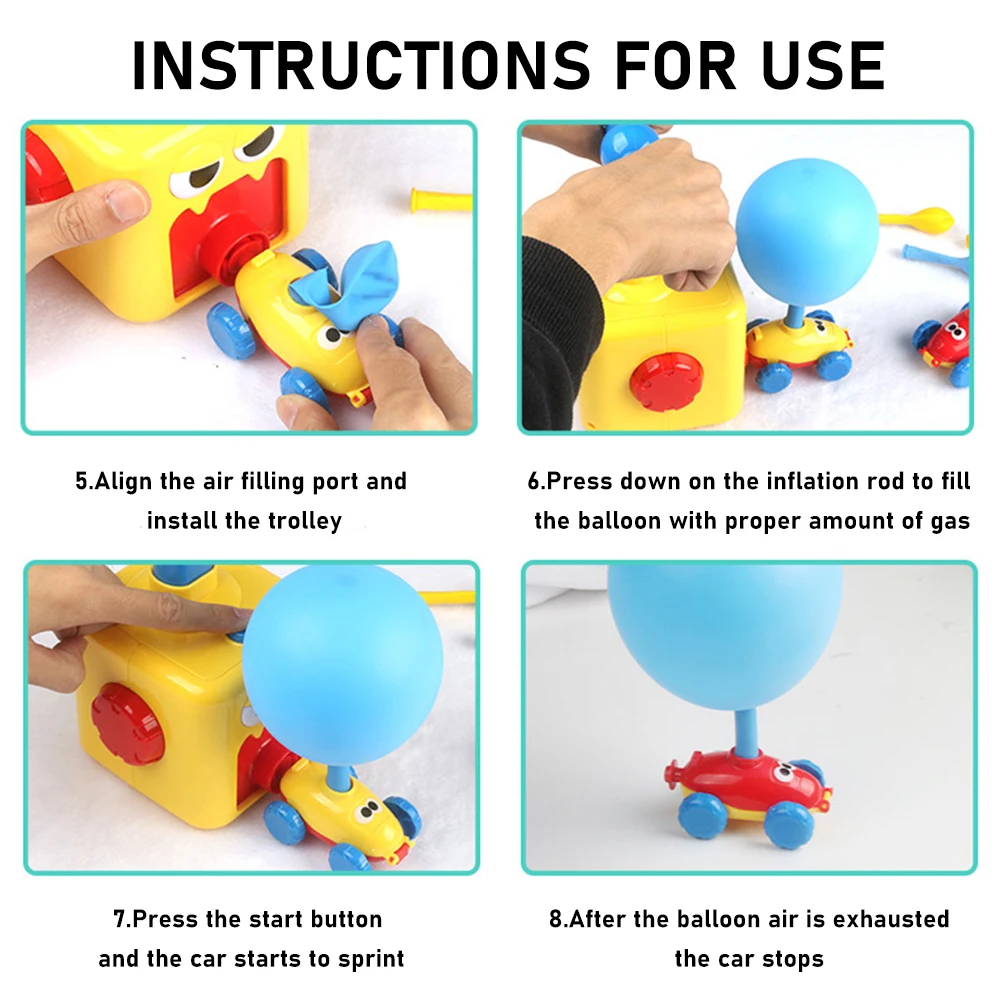 INSTRUCTIONS FOR USE

5.Align the air filling port and install the trolley

6.Press down on the inflation rod to fill the balloon with proper amount of gas

7.Press the start button and the car starts to sprint

8.After the balloon air is exhausted the car stops