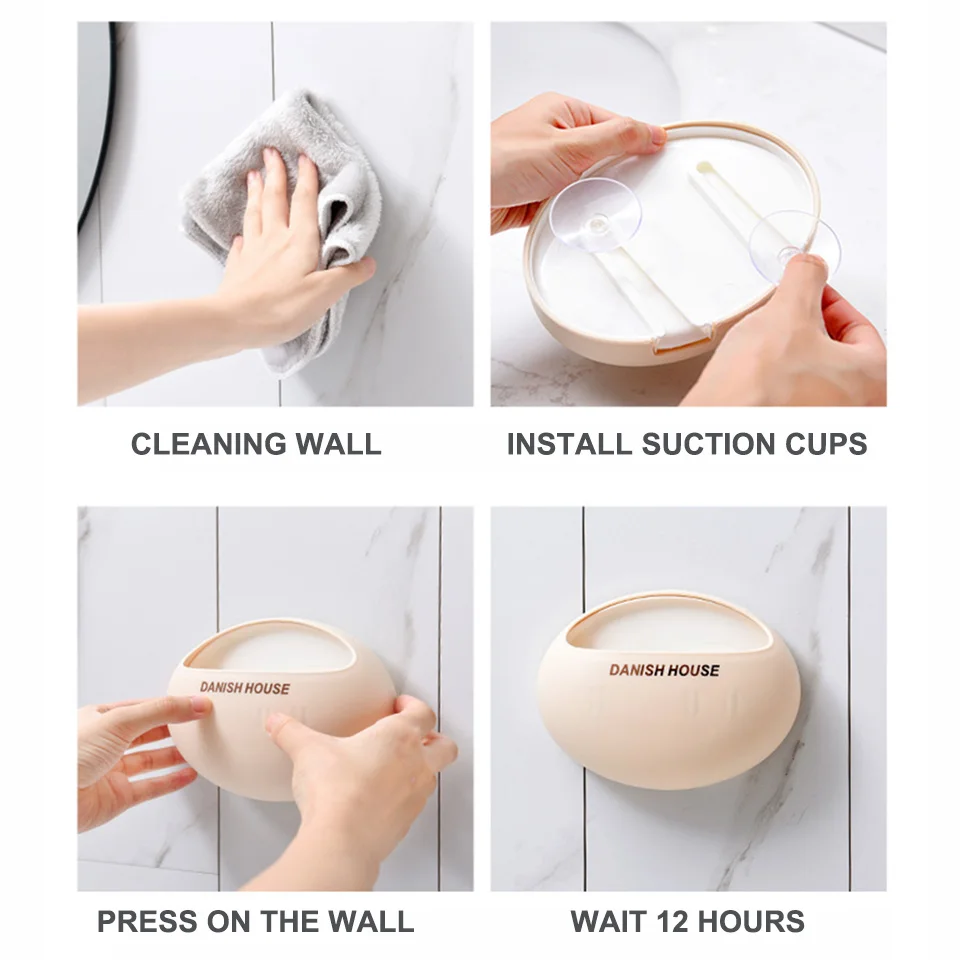 CLEANING WALL

INSTALL SUCTION CUPS

DANISH HOUSE

PRESS ON THE WALL

DANISH HOUSE

WAIT 12 HOURS