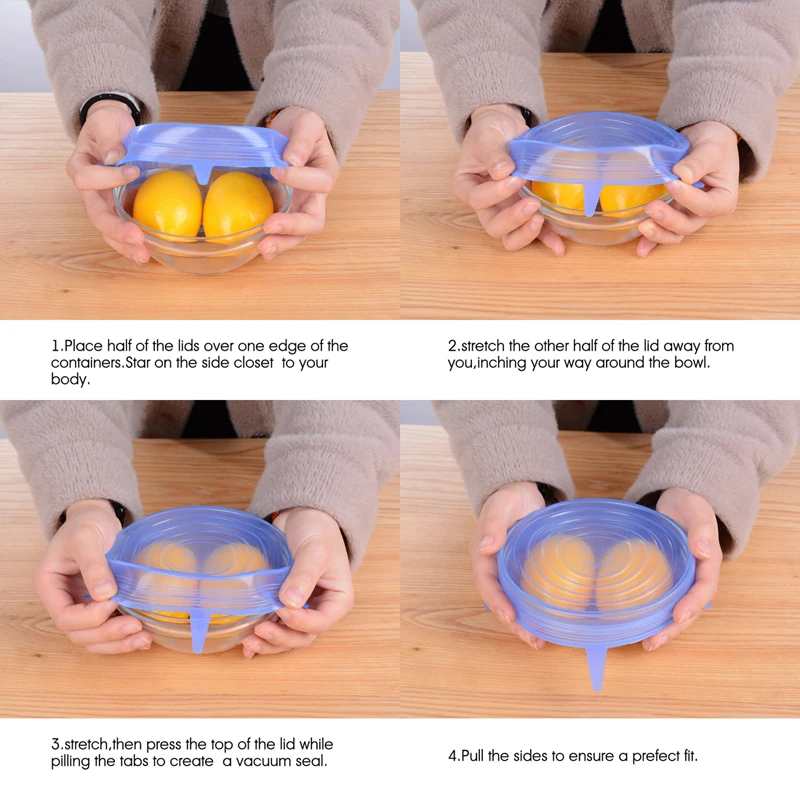 1.Place half of the lids over one edge of the containers.Star on the side closet to your body.

2.stretch the other half of the lid away from you,inching your way around the bowl.

3.stretch,then press the top of the lid while pilling the tabs to create a vacuum seal.

4.Pull the sides to ensure a prefect fit.