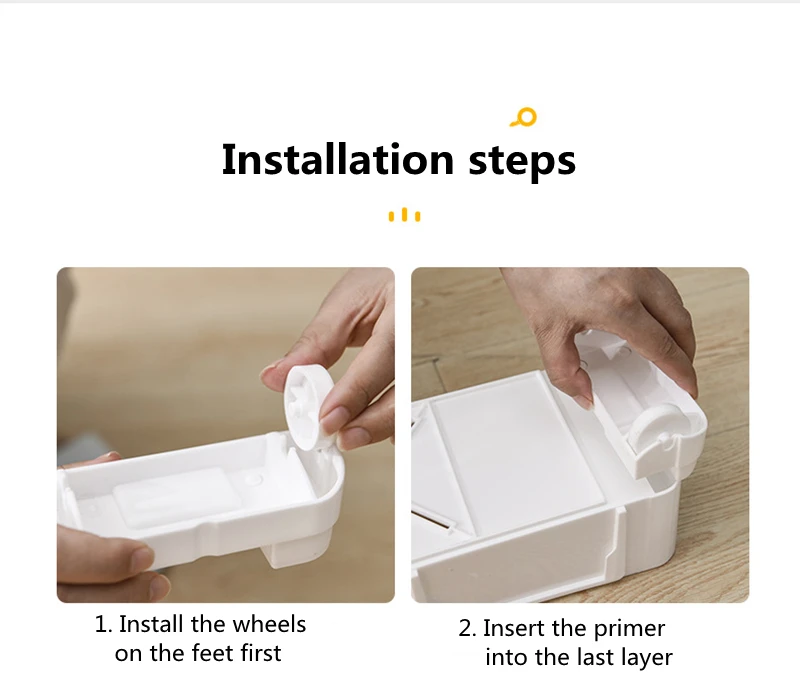 Installation steps

1. Install the wheels on the feet first

2. Insert the primer into the last layer