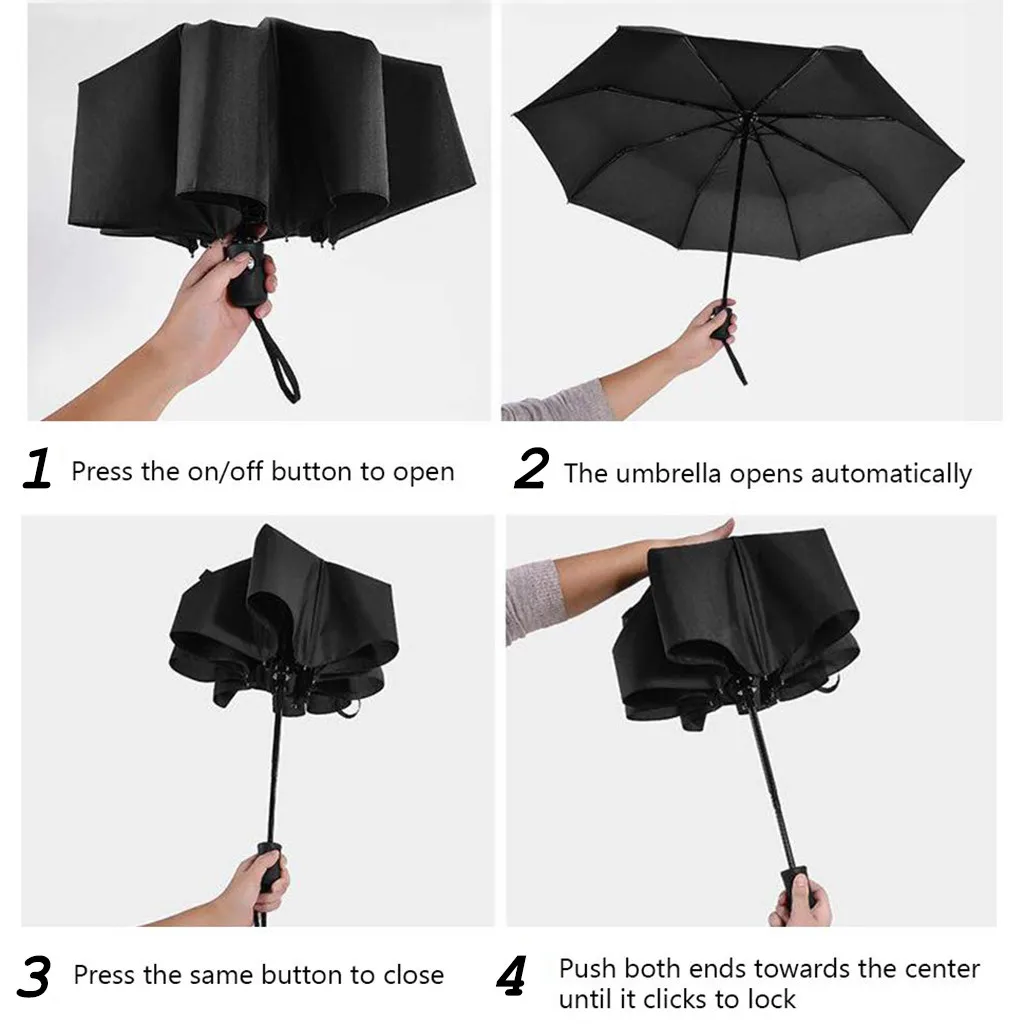 1 Press the on/off button to open

2 The umbrella opens automatically

3 Press the same button to close

4 Push both ends towards the center until it clicks to lock