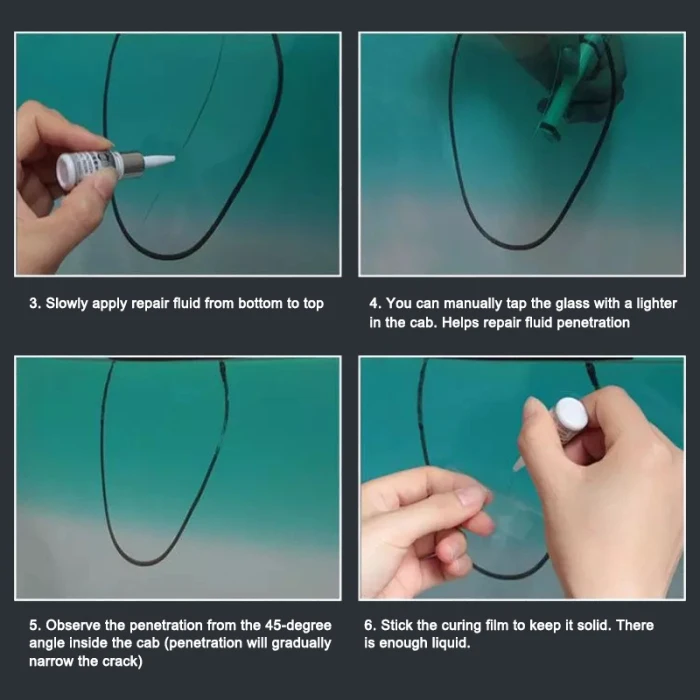 3. Slowly apply repair fluid from bottom to top

4. You can manually tap the glass with a lighter in the cab. Helps repair fluid penetration

5. Observe the penetration from the 45-degree angle inside the cab (penetration will gradually narrow the crack)

6. Stick the curing film to keep it solid. There is enough liquid.