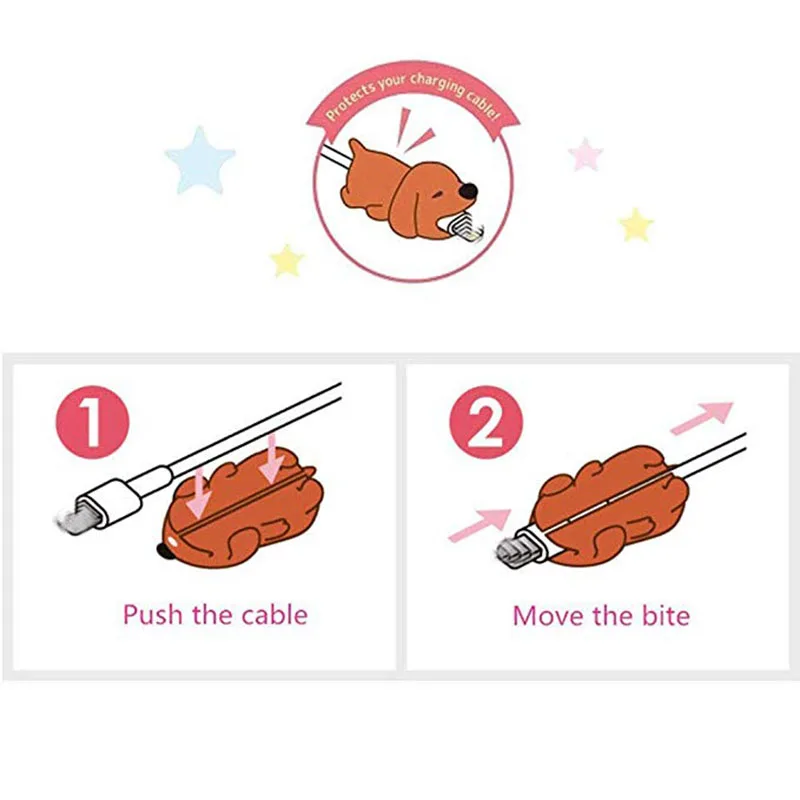 Protects your charging cable!

1

Push the cable

2

Move the bite