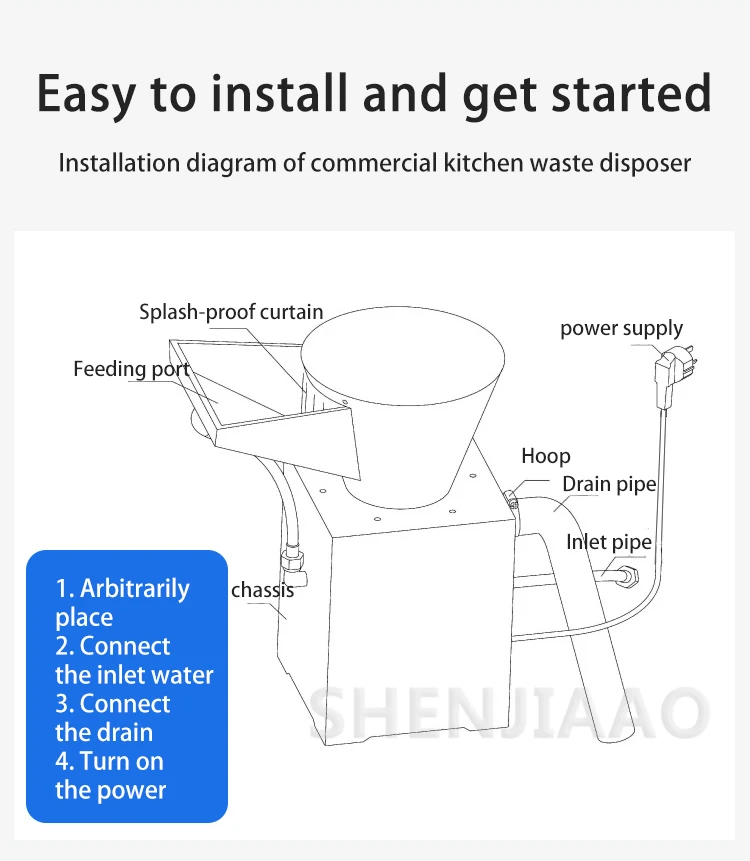 Easy to install and get started

Installation diagram of commercial kitchen waste disposer

Splash-proof curtain

Feeding port

power supply

Hoop

Drain pipe

Inlet pipe

chassis

1. Arbitrarily place
2. Connect the inlet water
3. Connect the drain
4. Turn on the power

SHENJIAAO