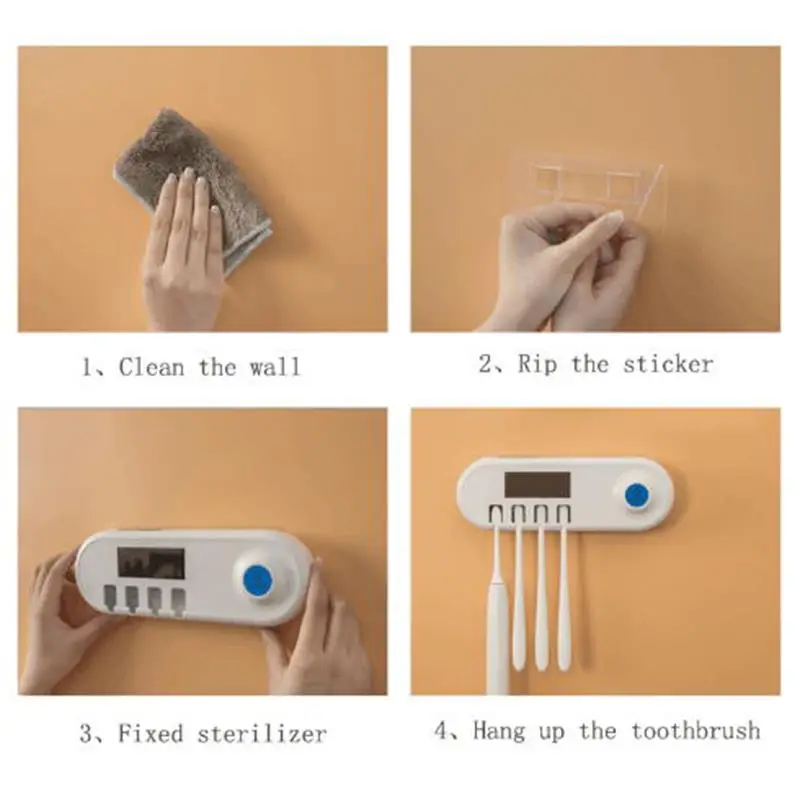 1、Clean the wall

2、Rip the sticker

3、Fixed sterilizer

4、Hang up the toothbrush