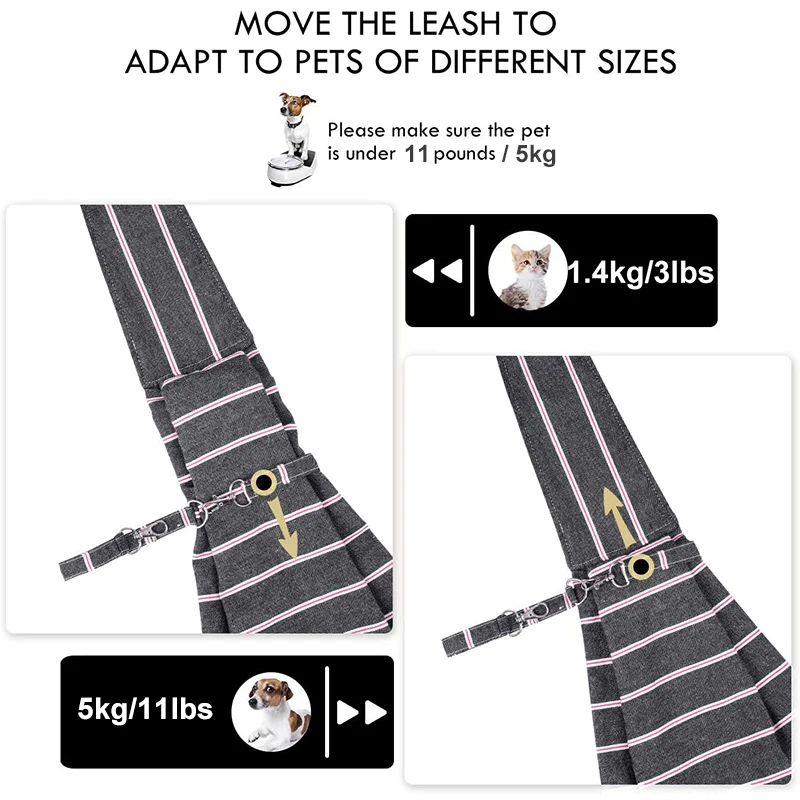 MOVE THE LEASH TO
ADAPT TO PETS OF DIFFERENT SIZES

Please make sure the pet is under 11 pounds / 5kg

1.4kg/3lbs

5kg/11lbs