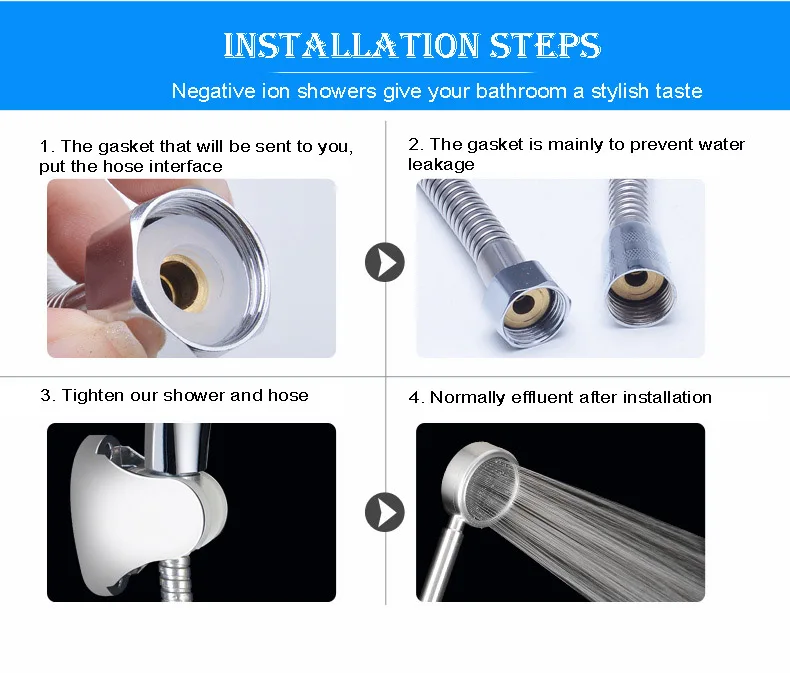 INSTALLATION STEPS

Negative ion showers give your bathroom a stylish taste

1. The gasket that will be sent to you, put the hose interface

2. The gasket is mainly to prevent water leakage

3. Tighten our shower and hose

4. Normally effluent after installation