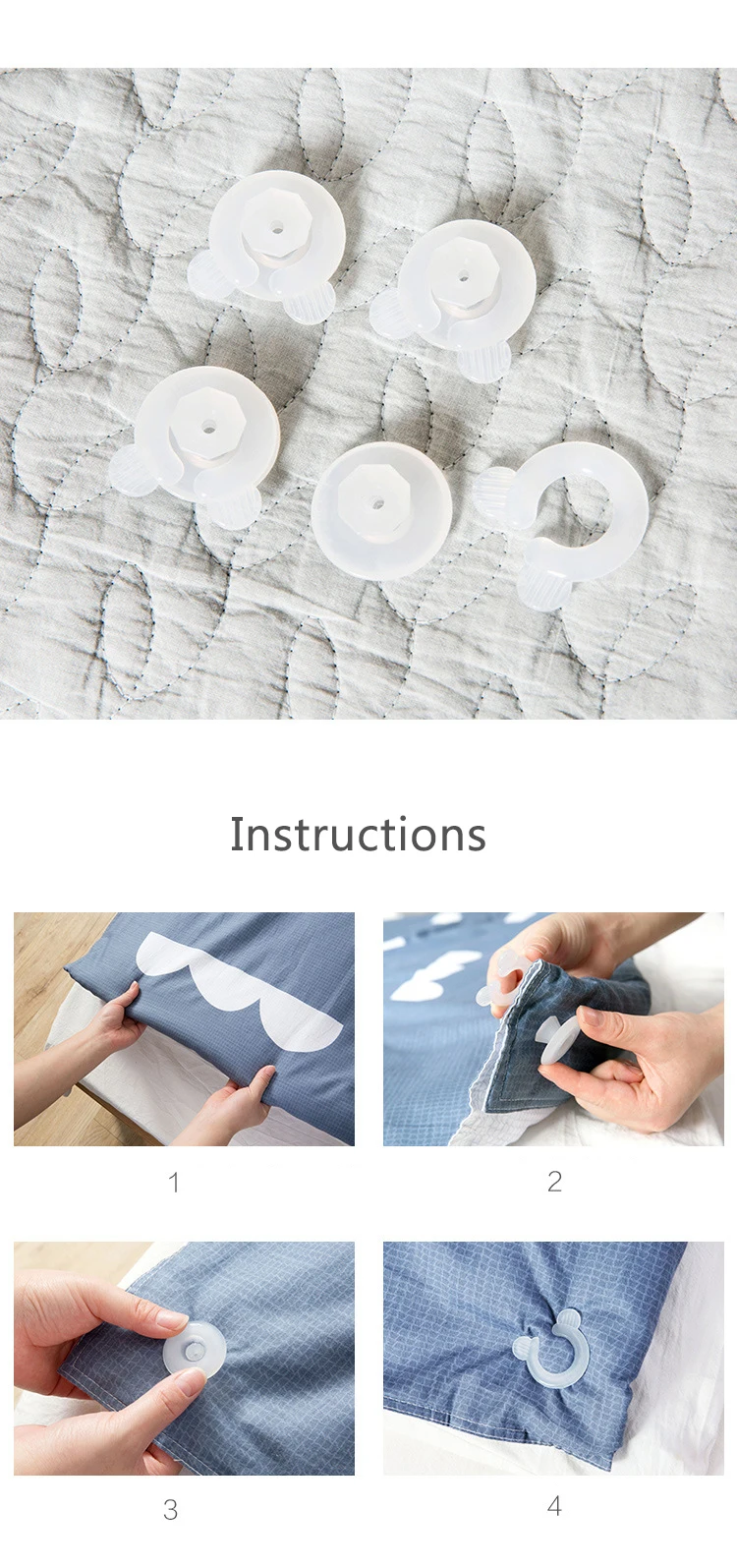 Instructions

1

2

3

4