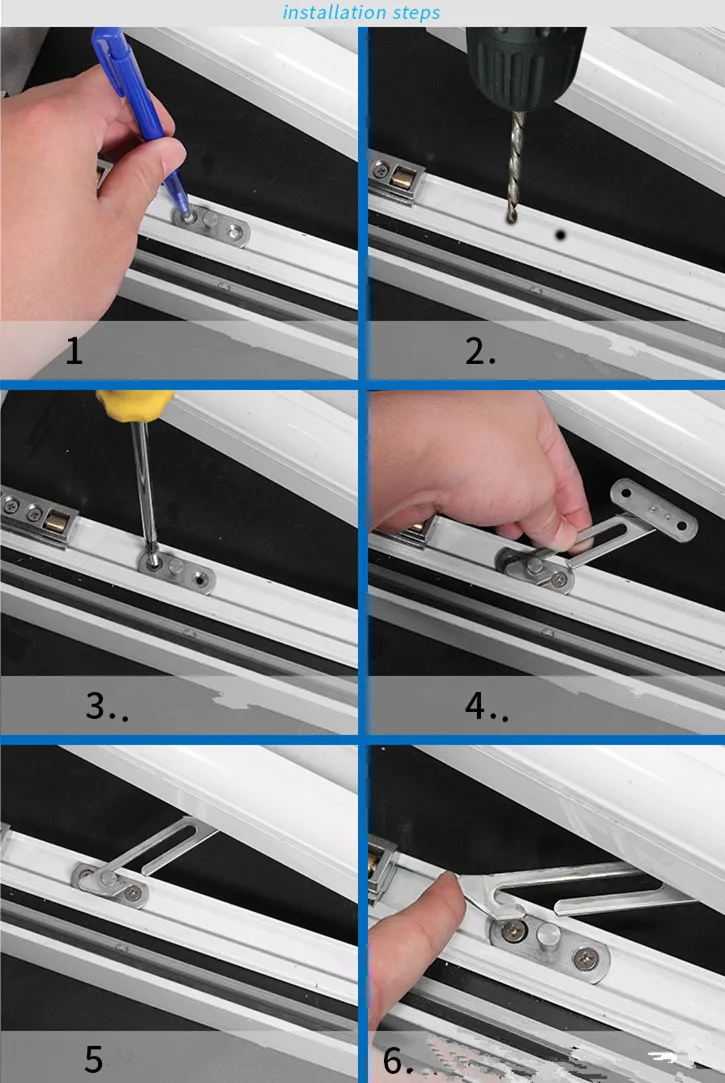 installation steps

1

2.

3..

4..

5

6.