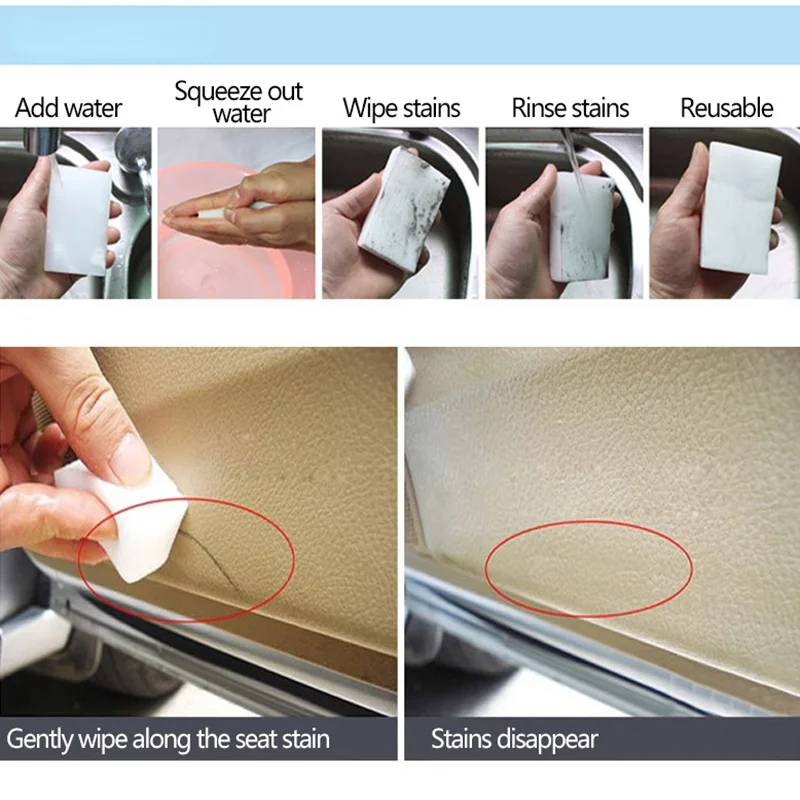 Add water

Squeeze out water

Wipe stains

Rinse stains

Reusable

Gently wipe along the seat stain

Stains disappear