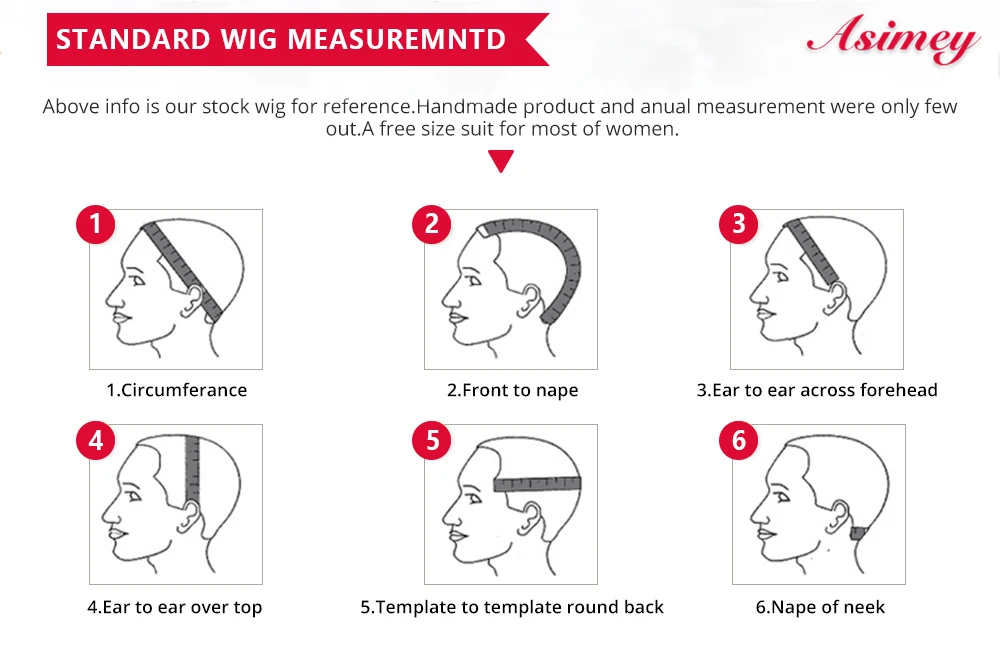 STANDARD WIG MEASUREMNTD

Asimey

Above info is our stock wig for reference.Handmade product and anual measurement were only few out.A free size suit for most of women.

1
1.Circumferance

2
2.Front to nape

3
3.Ear to ear across forehead

4
4.Ear to ear over top

5
5.Template to template round back

6
6.Nape of neek