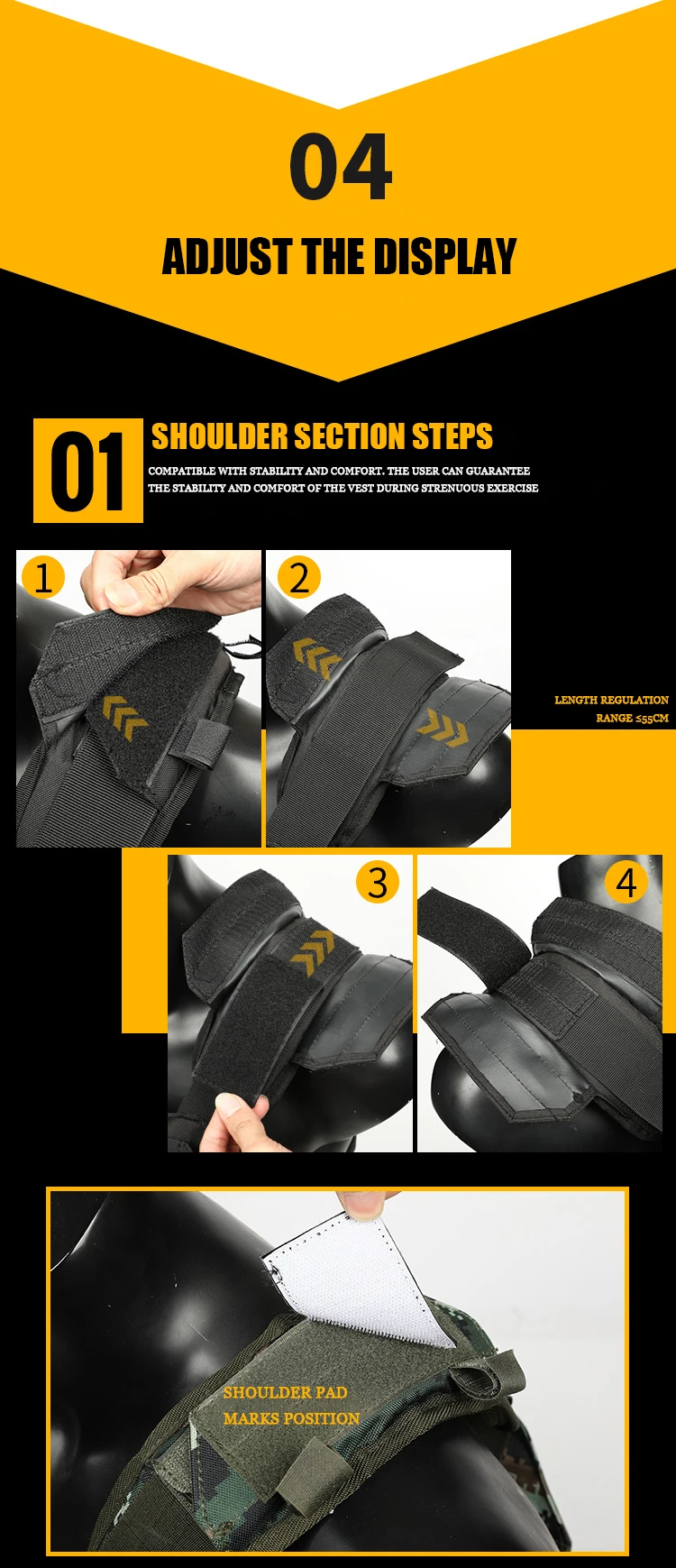 04

ADJUST THE DISPLAY

01

SHOULDER SECTION STEPS

COMPATIBLE WITH STABILITY AND COMFORT. THE USER CAN GUARANTEE THE STABILITY AND COMFORT OF THE VEST DURING STRENUOUS EXERCISE

1

2

LENGTH REGULATION RANGE ≤55CM

3

4

SHOULDER PAD MARKS POSITION