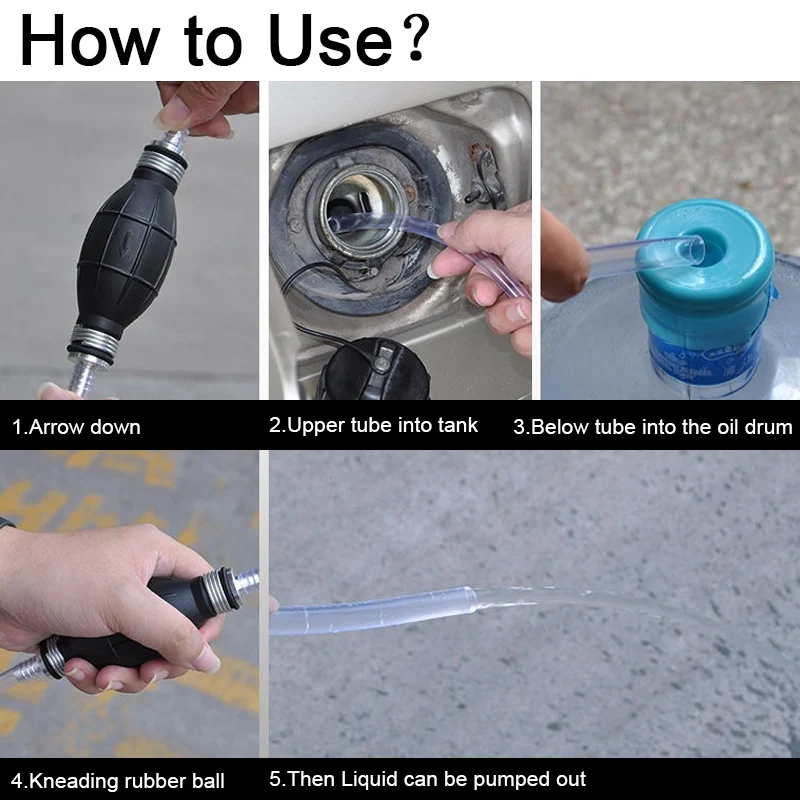 How to Use?

1.Arrow down

2.Upper tube into tank

3.Below tube into the oil drum

4.Kneading rubber ball

5.Then Liquid can be pumped out