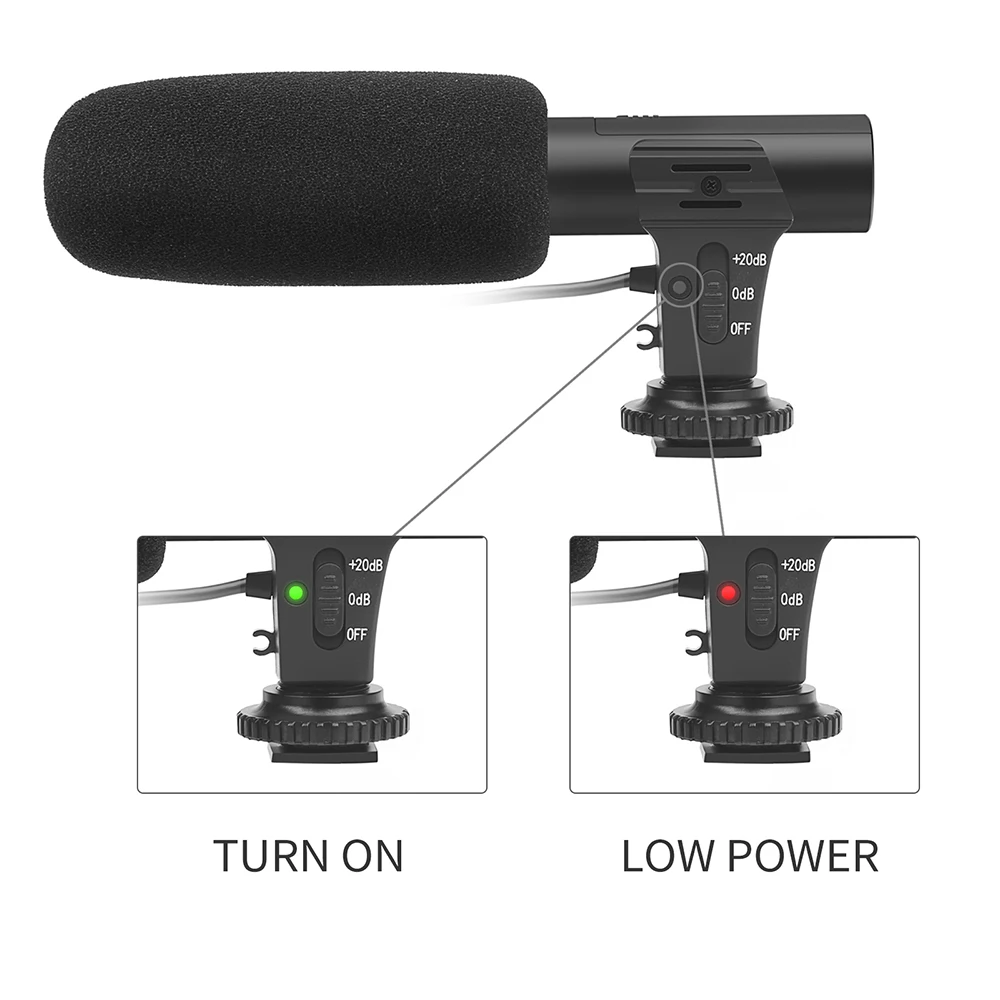 +20dB
0dB
OFF

+20dB
0dB
OFF

+20dB
0dB
OFF

TURN ON

LOW POWER