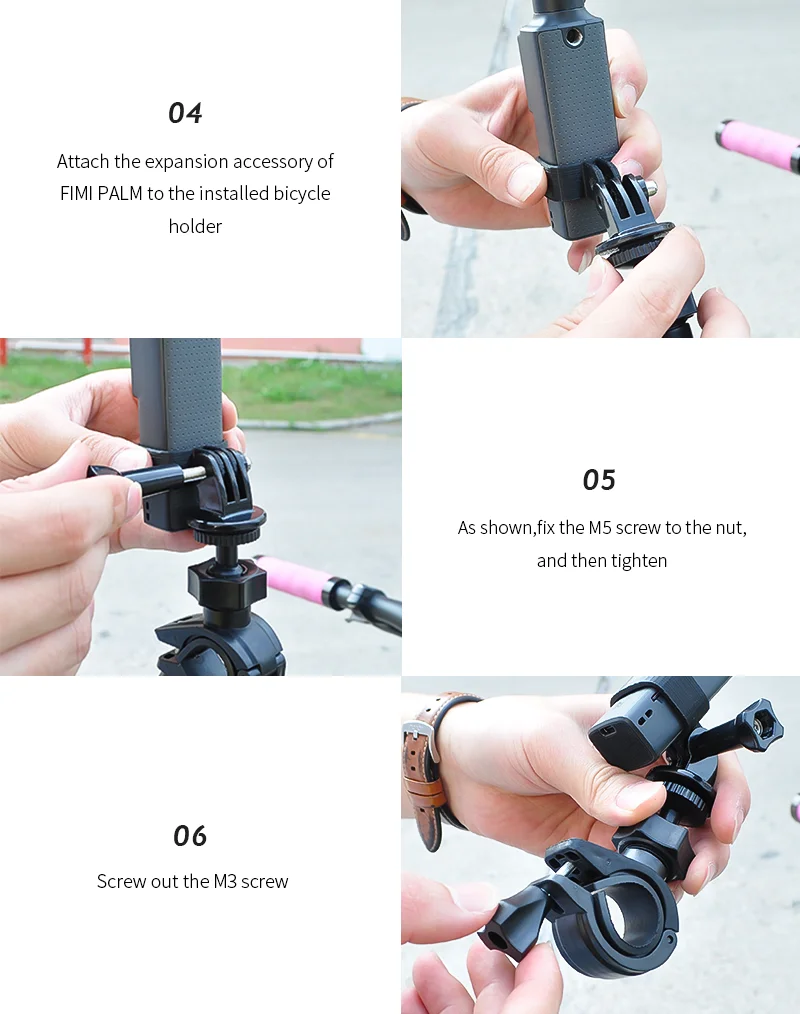 04

Attach the expansion accessory of FIMI PALM to the installed bicycle holder

05

As shown,fix the M5 screw to the nut, and then tighten

06

Screw out the M3 screw