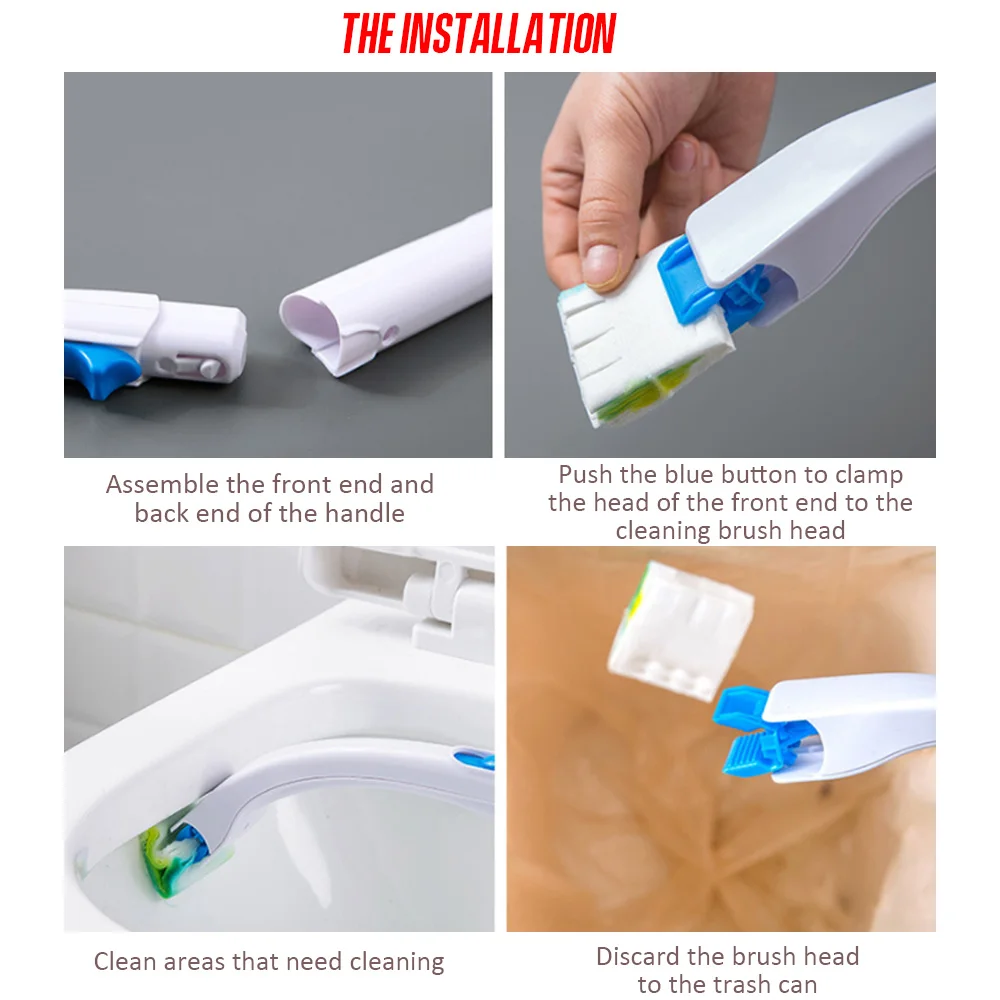 THE INSTALLATION

Assemble the front end and back end of the handle

Push the blue button to clamp the head of the front end to the cleaning brush head

Clean areas that need cleaning

Discard the brush head to the trash can