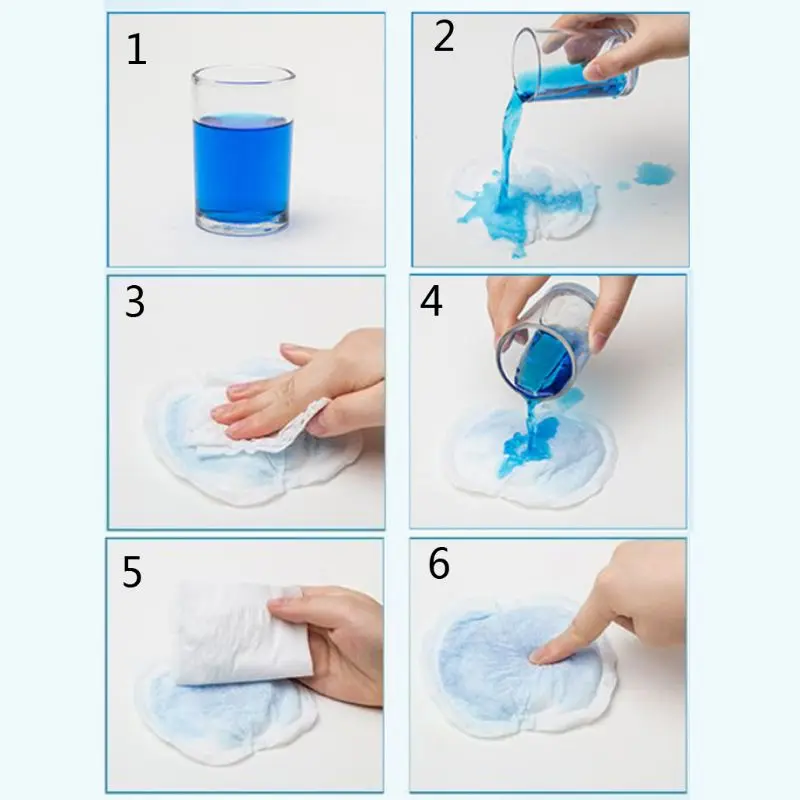 1

2

3

4

5

6