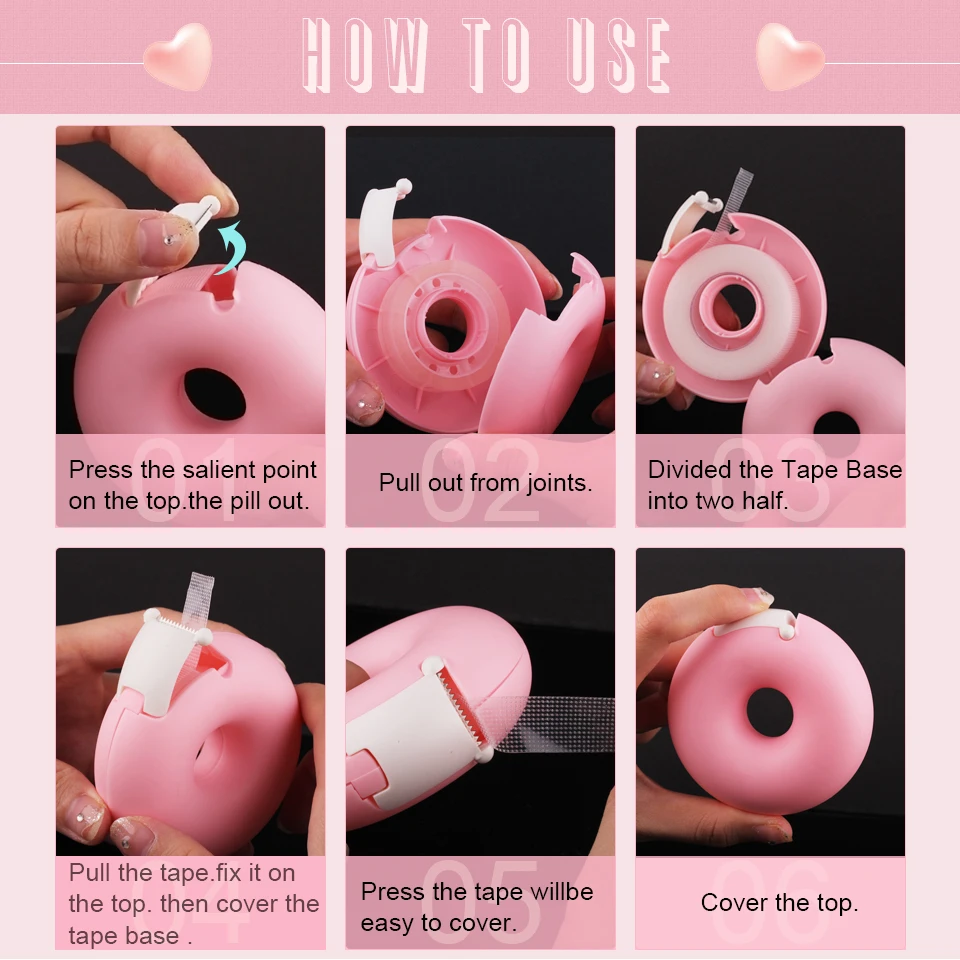 HOW TO USE

01
Press the salient point on the top.the pill out.

02
Pull out from joints.

03
Divided the Tape Base into two half.

04
Pull the tape.fix it on the top. then cover the tape base .

05
Press the tape willbe easy to cover.

06
Cover the top.