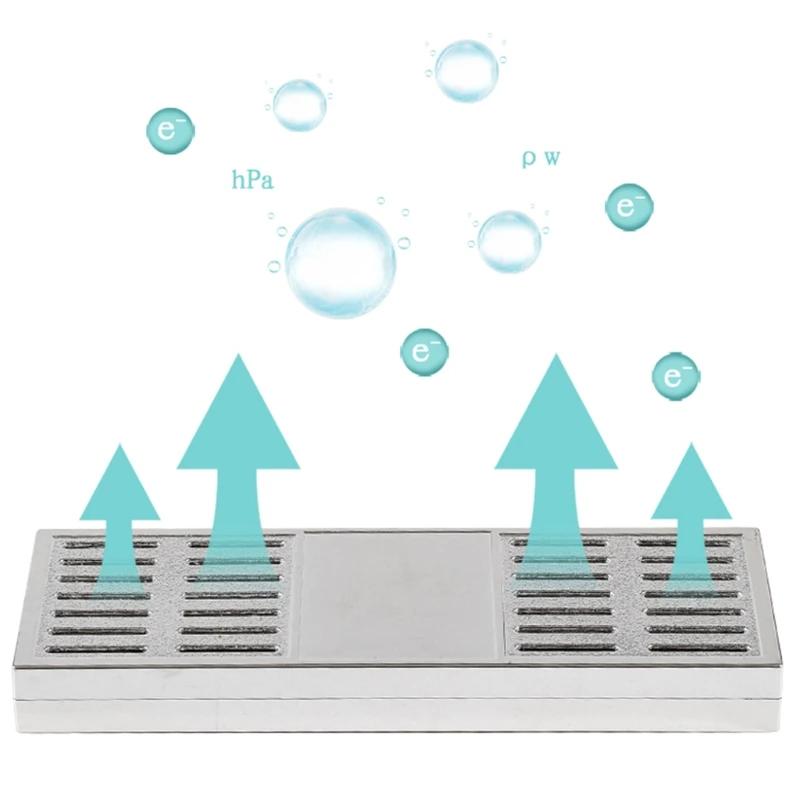 $e^-$

hPa

ρ w

$e^-$

$e^-$

$e^-$