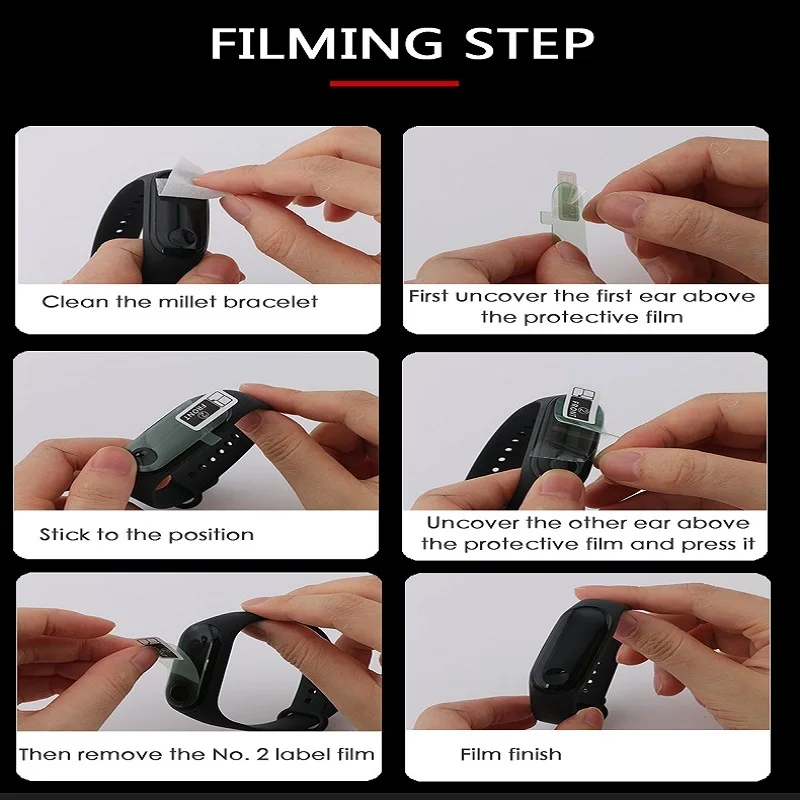 FILMING STEP

Clean the millet bracelet

First uncover the first ear above the protective film

FRONT

Stick to the position

FRONT

Uncover the other ear above the protective film and press it

Then remove the No. 2 label film

Film finish