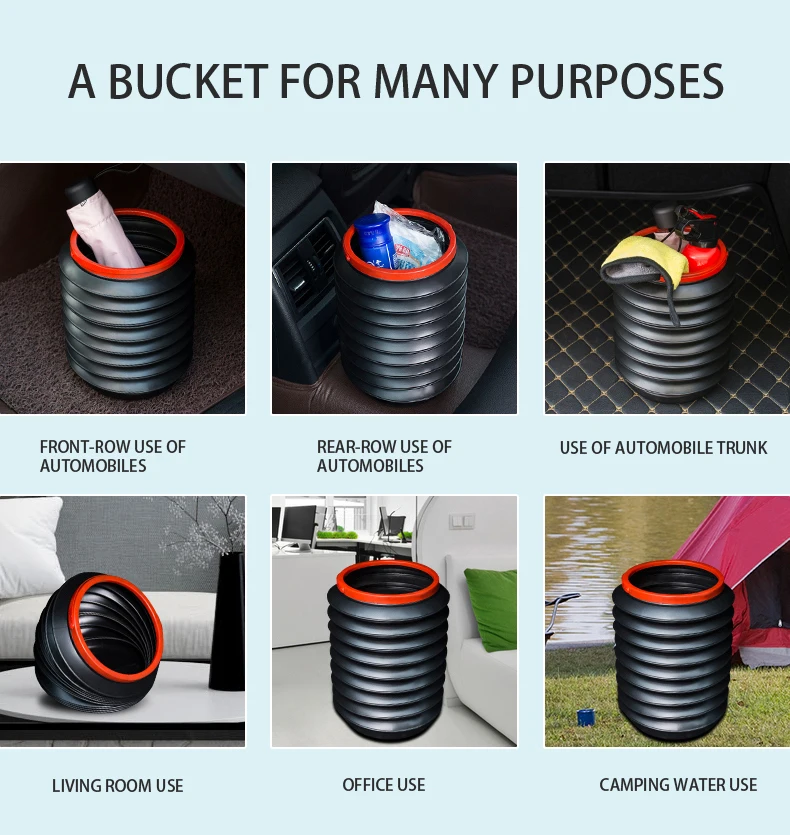 A BUCKET FOR MANY PURPOSES

FRONT-ROW USE OF AUTOMOBILES

REAR-ROW USE OF AUTOMOBILES

USE OF AUTOMOBILE TRUNK

LIVING ROOM USE

OFFICE USE

CAMPING WATER USE