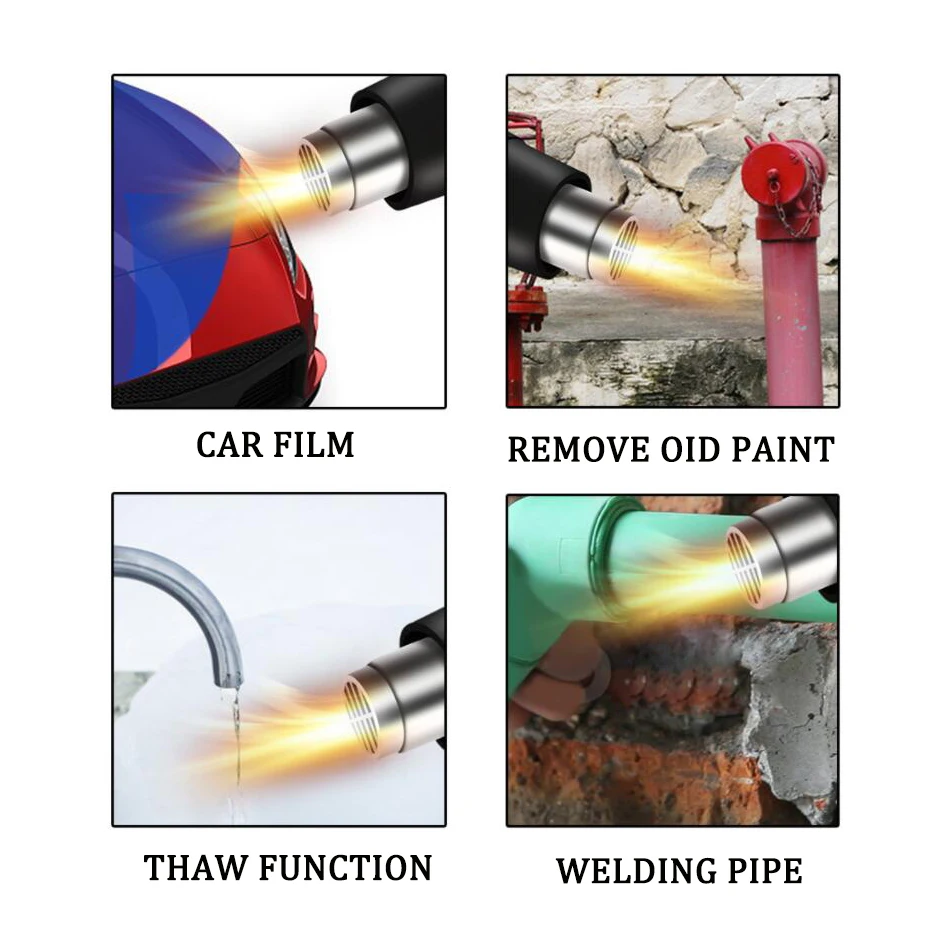 CAR FILM

REMOVE OID PAINT

THAW FUNCTION

WELDING PIPE