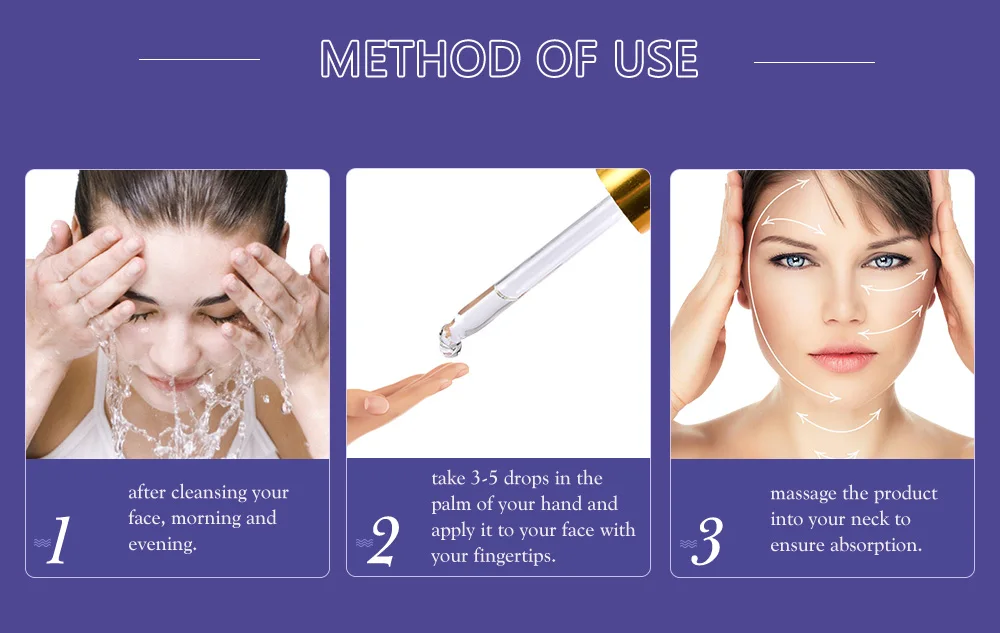 METHOD OF USE

1 after cleansing your face, morning and evening.

2 take 3-5 drops in the palm of your hand and apply it to your face with your fingertips.

3 massage the product into your neck to ensure absorption.