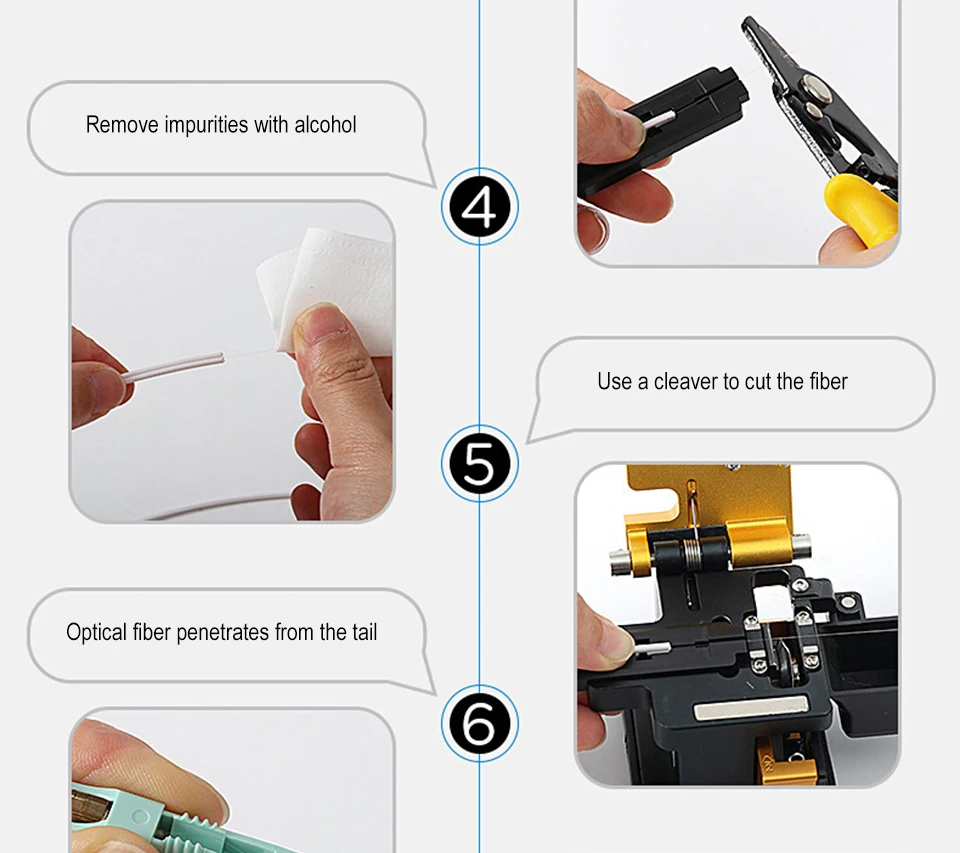 Remove impurities with alcohol

4

Use a cleaver to cut the fiber

5

Optical fiber penetrates from the tail

6