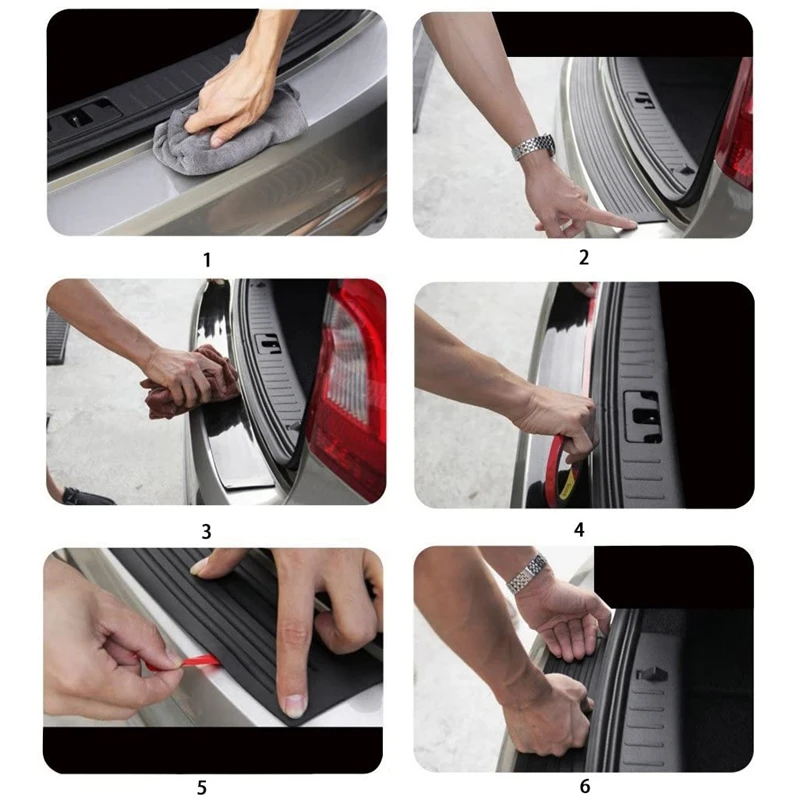 1

2

3

4

5

6