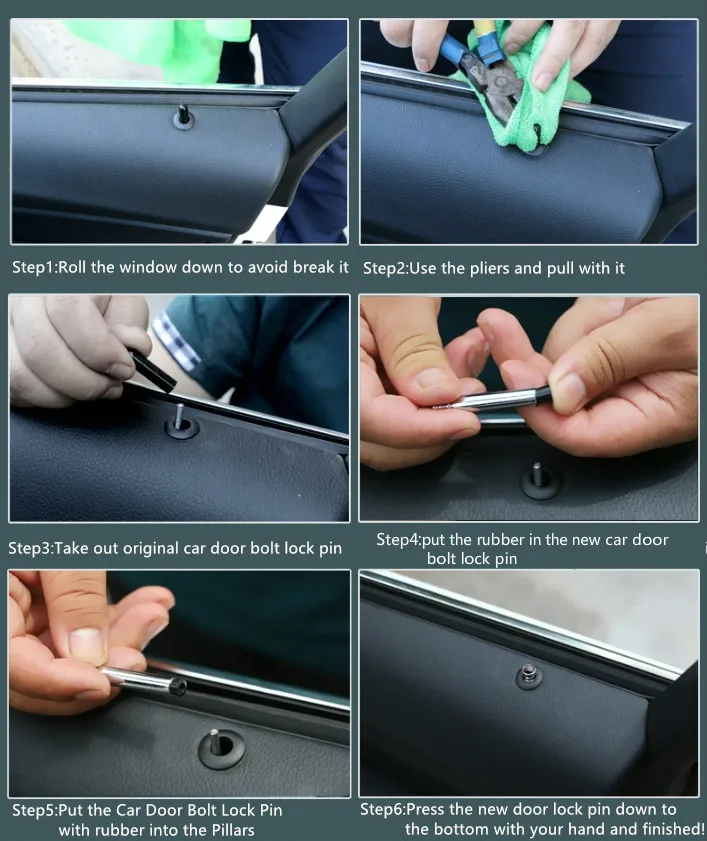 Step1:Roll the window down to avoid break it

Step2:Use the pliers and pull with it

Step3:Take out original car door bolt lock pin

Step4:put the rubber in the new car door bolt lock pin

Step5:Put the Car Door Bolt Lock Pin with rubber into the Pillars

Step6:Press the new door lock pin down to the bottom with your hand and finished!