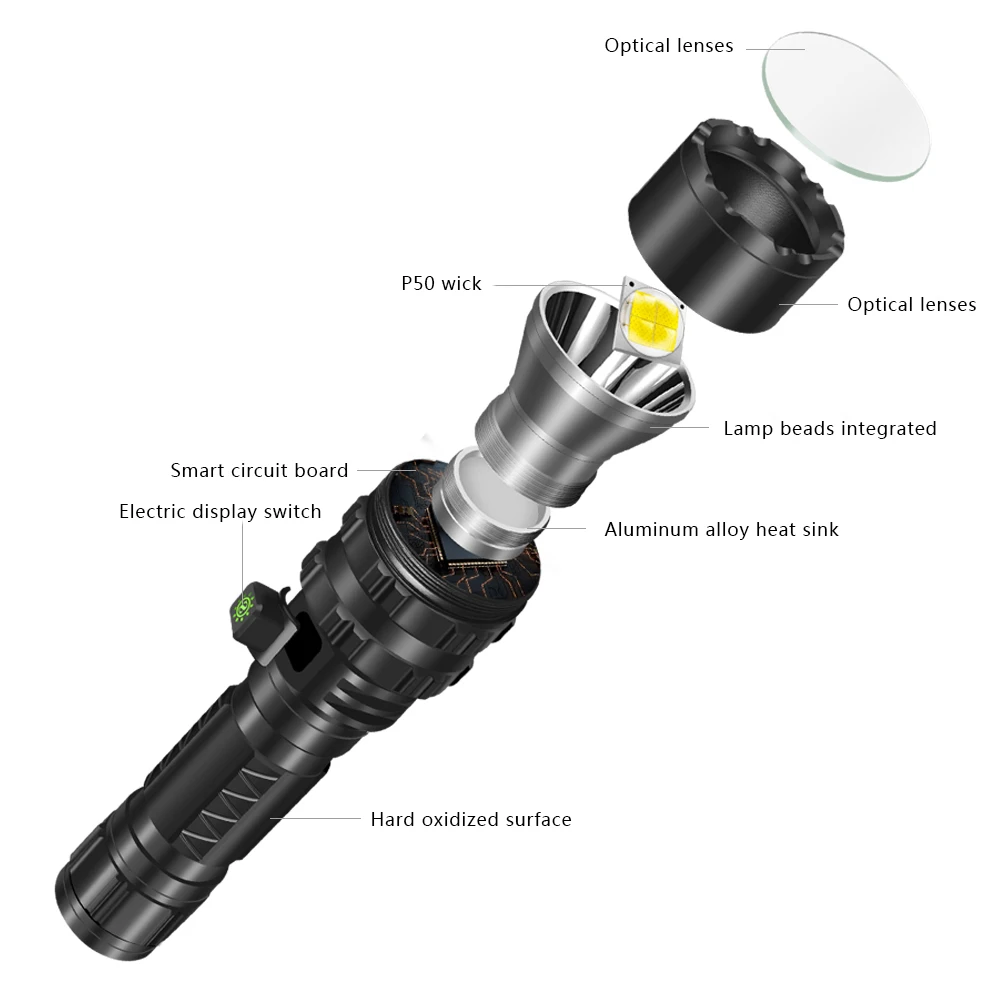 Optical lenses

P50 wick

Optical lenses

Lamp beads integrated

Smart circuit board

Electric display switch

Aluminum alloy heat sink

Hard oxidized surface