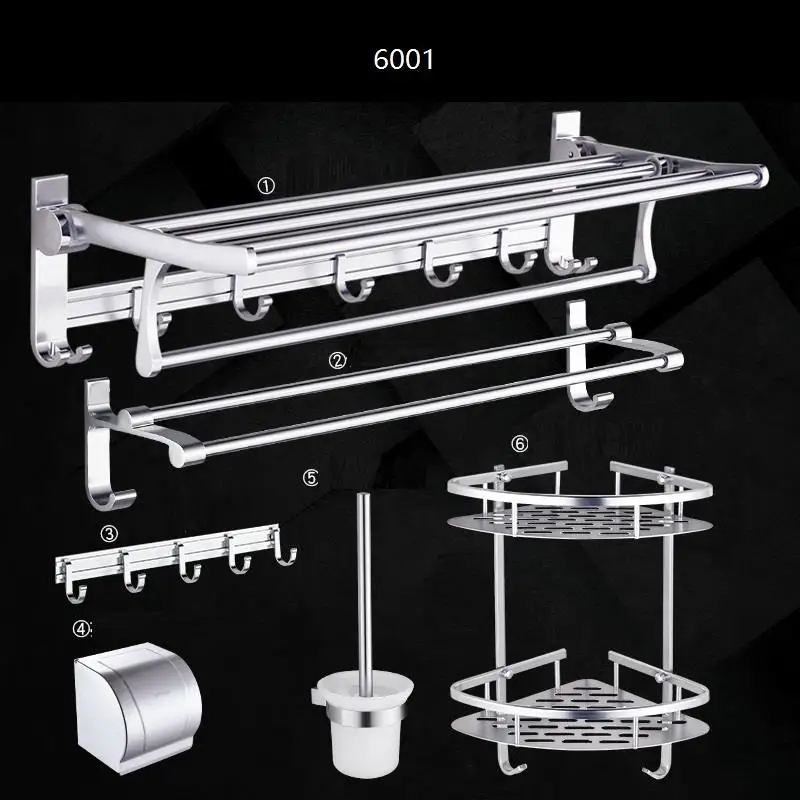 6001

①

②

⑤

⑥

③

④