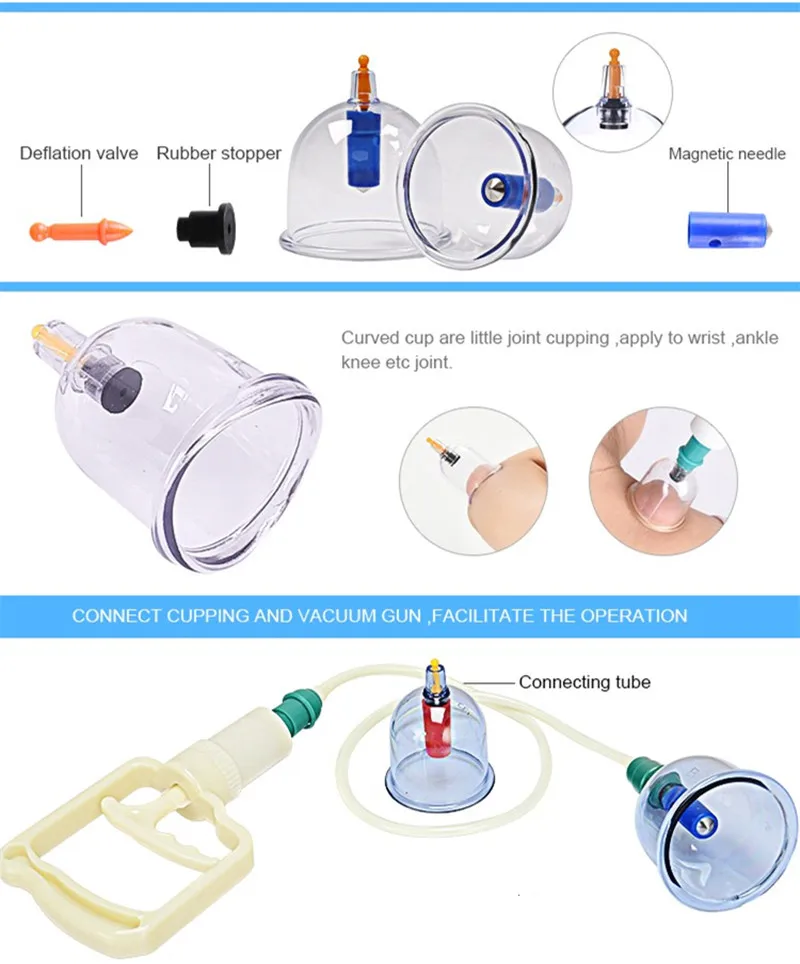 Deflation valve

Rubber stopper

Magnetic needle

Curved cup are little joint cupping ,apply to wrist ,ankle knee etc joint.

CONNECT CUPPING AND VACUUM GUN ,FACILITATE THE OPERATION

Connecting tube