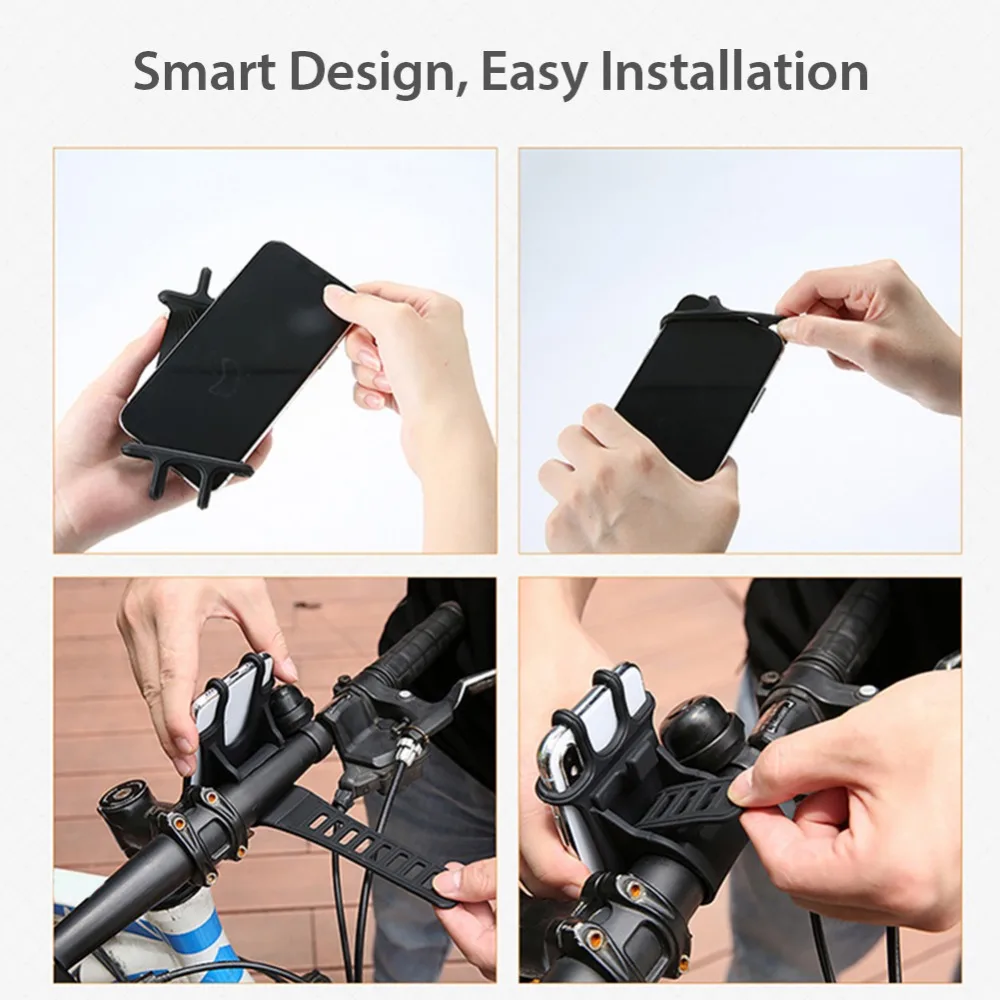 Smart Design, Easy Installation