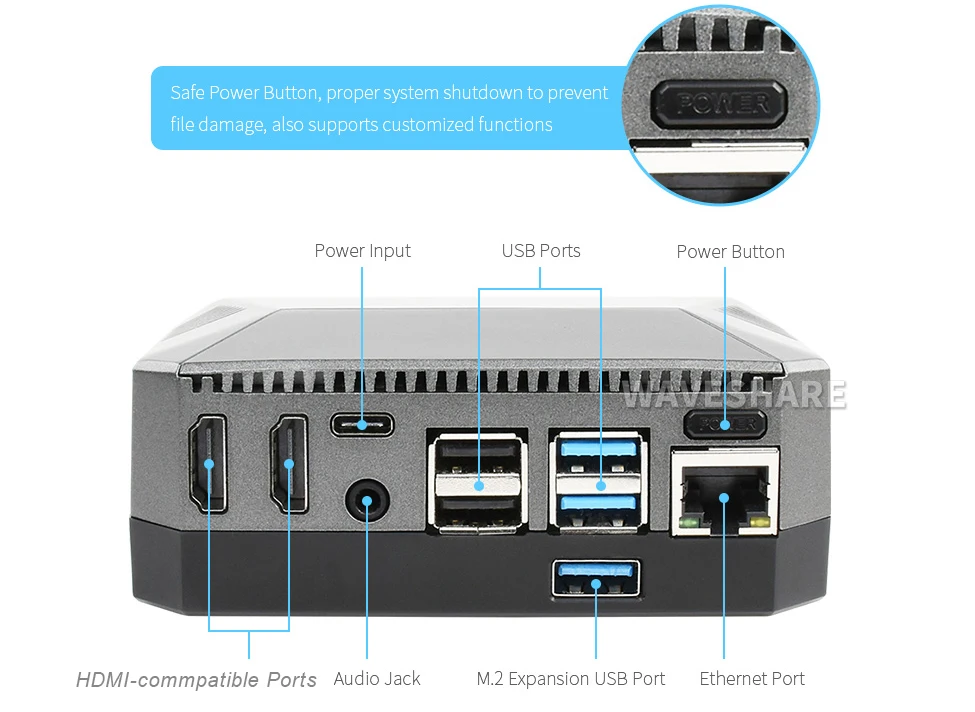 Safe Power Button, proper system shutdown to prevent file damage, also supports customized functions

POWER

Power Input

USB Ports

Power Button

WAVESHARE

POWER

HDMI-commpatible Ports

Audio Jack

M.2 Expansion USB Port

Ethernet Port