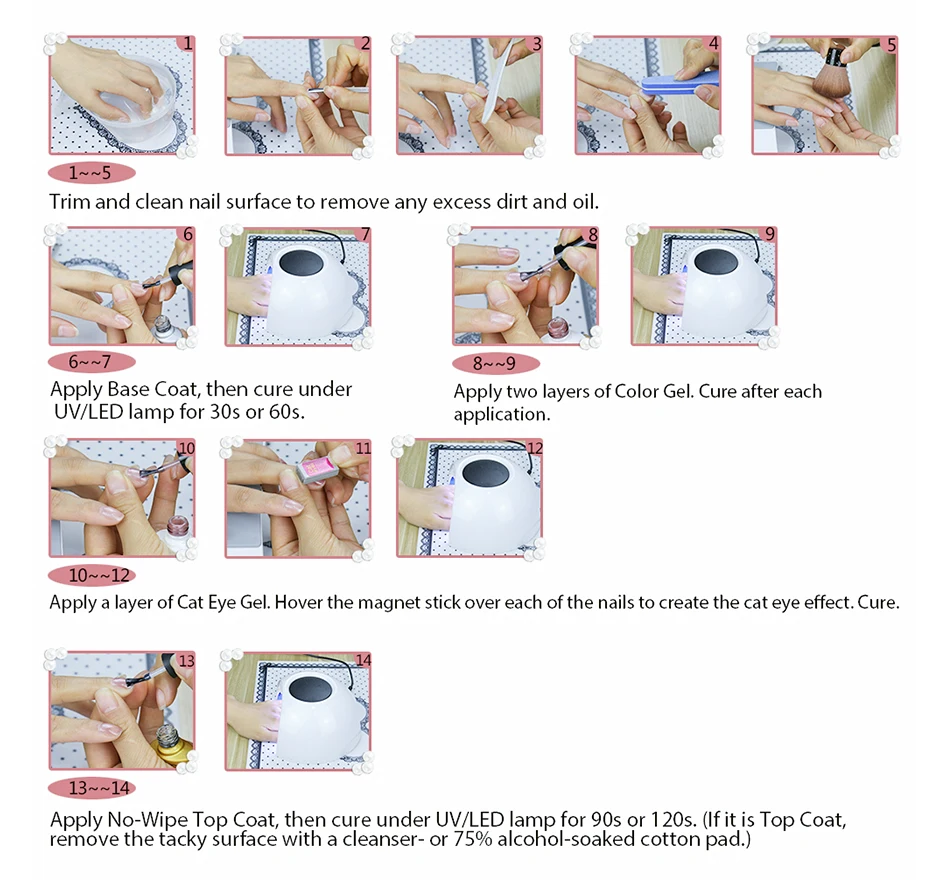 1 2 3 4 5

1~~5

Trim and clean nail surface to remove any excess dirt and oil.

6 7

6~~7

Apply Base Coat, then cure under UV/LED lamp for 30s or 60s.

8 9

8~~9

Apply two layers of Color Gel. Cure after each application.

10 11 12

10~~12

Apply a layer of Cat Eye Gel. Hover the magnet stick over each of the nails to create the cat eye effect. Cure.

13 14

13~~14

Apply No-Wipe Top Coat, then cure under UV/LED lamp for 90s or 120s. (If it is Top Coat, remove the tacky surface with a cleanser- or 75% alcohol-soaked cotton pad.)