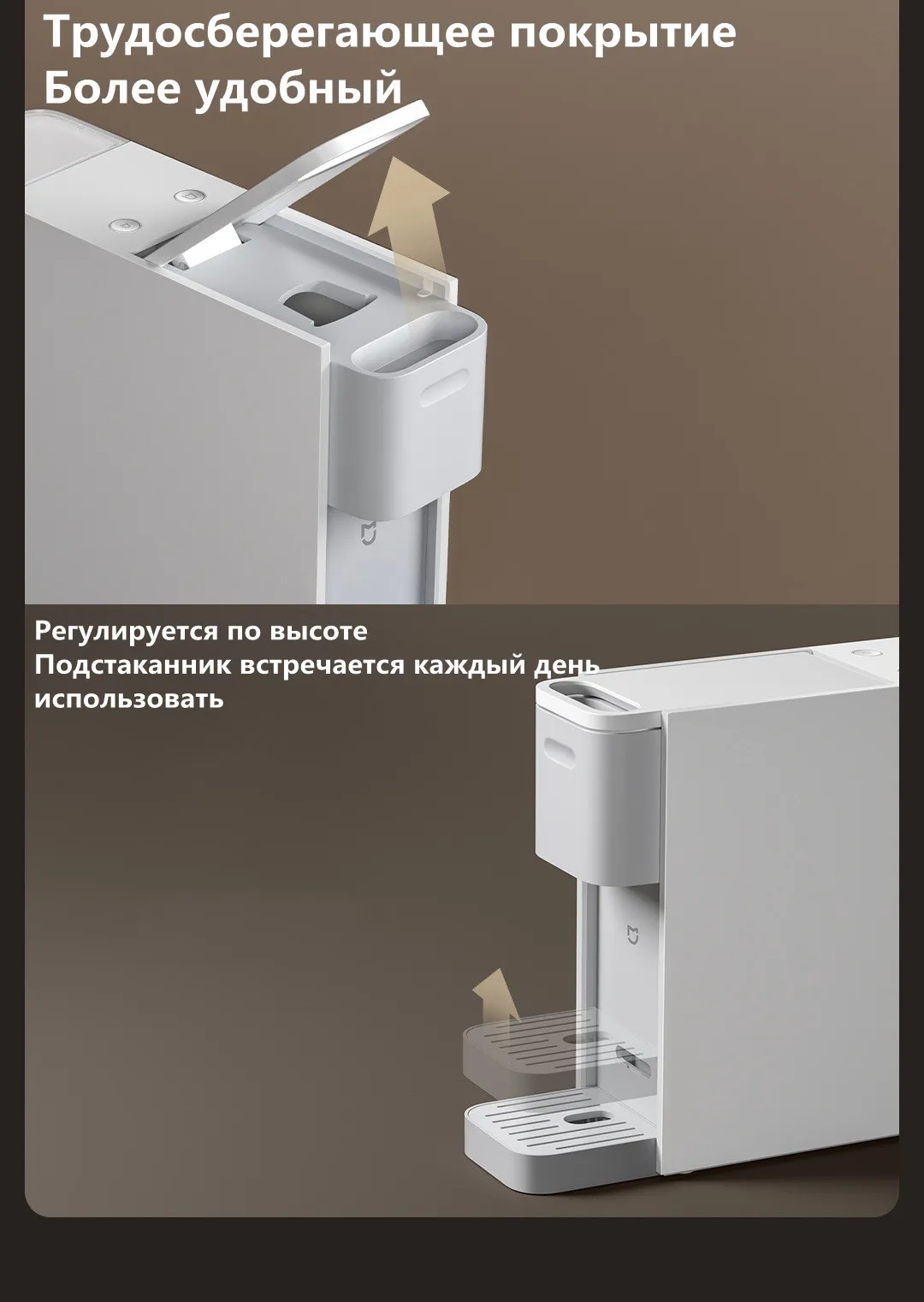 Трудосберегающее покрытие
Более удобный

Регулируется по высоте
Подстаканник встречается каждый день
использовать