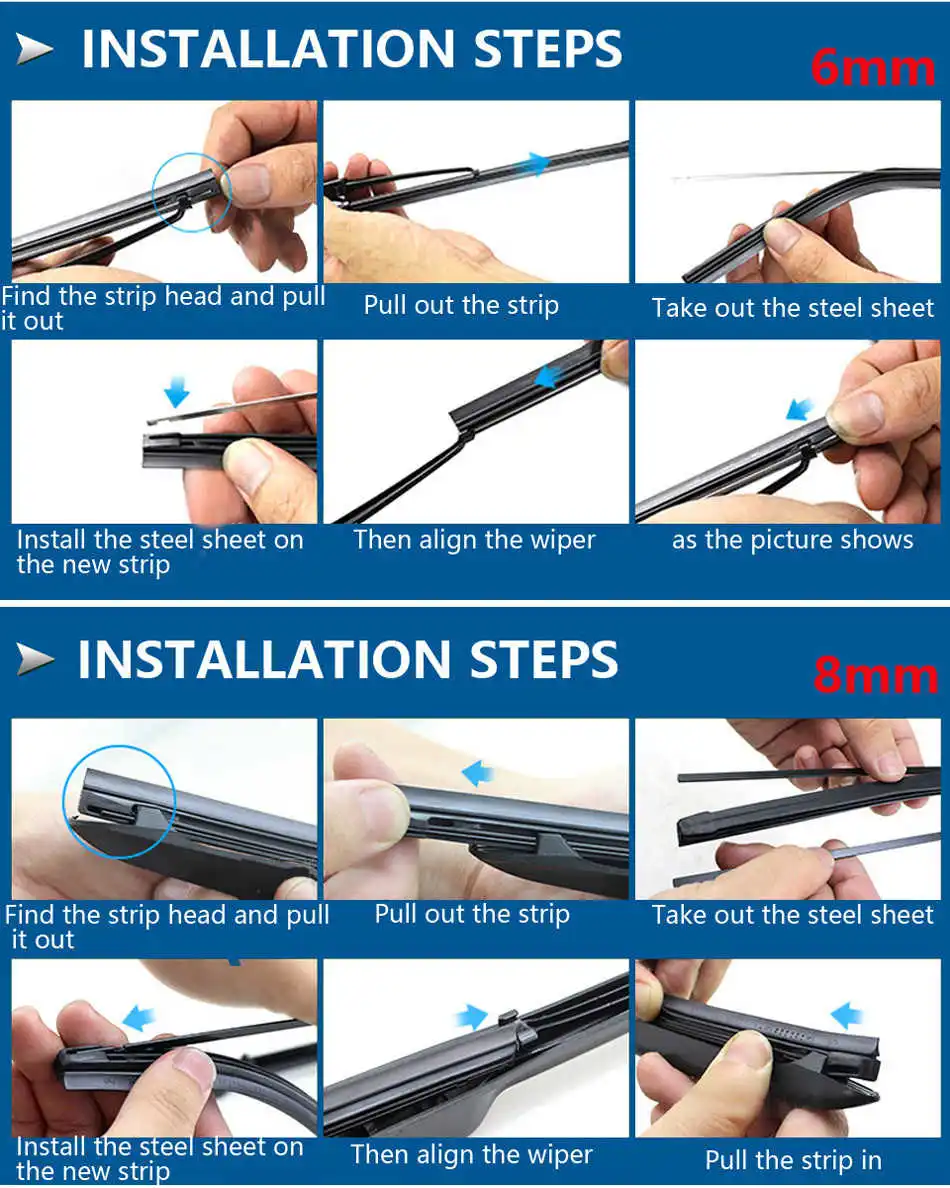 INSTALLATION STEPS

6mm

Find the strip head and pull it out

Pull out the strip

Take out the steel sheet

Install the steel sheet on the new strip

Then align the wiper

as the picture shows

INSTALLATION STEPS

8mm

Find the strip head and pull it out

Pull out the strip

Take out the steel sheet

Install the steel sheet on the new strip

Then align the wiper

Pull the strip in