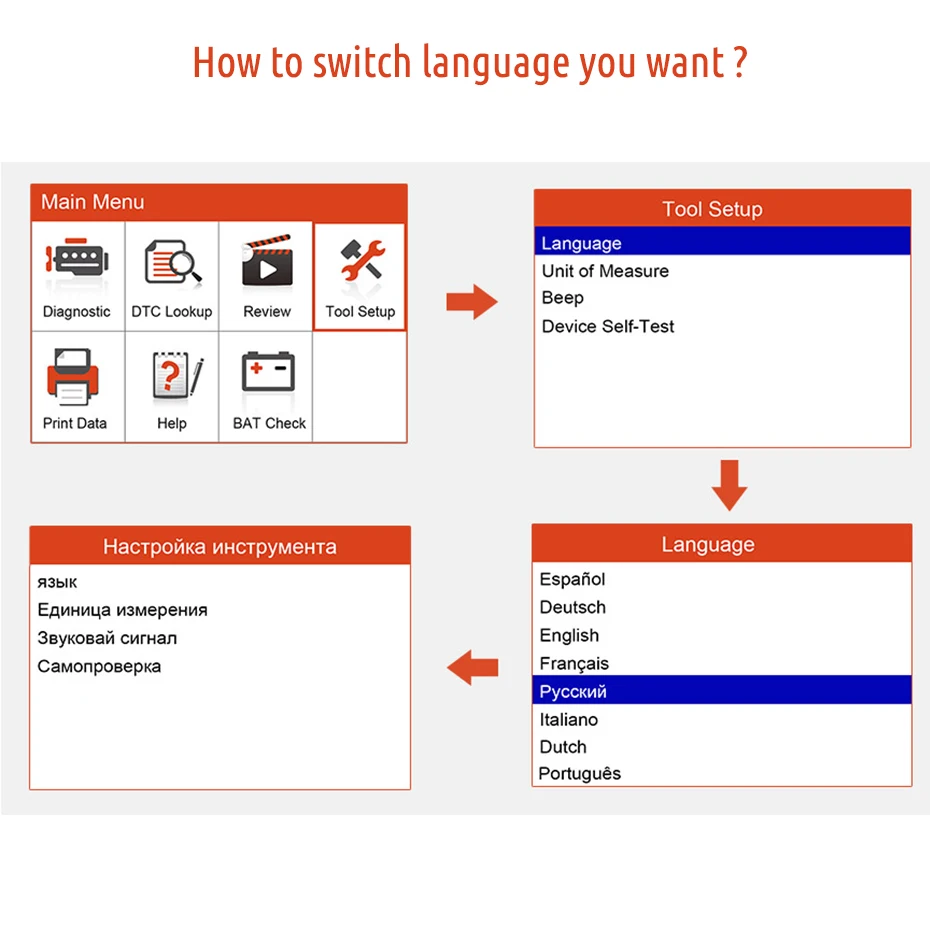 How to switch language you want ?

Main Menu

Diagnostic
DTC Lookup
Review
Tool Setup
Print Data
Help
BAT Check

Tool Setup

Language
Unit of Measure
Beep
Device Self-Test

Language

Español
Deutsch
English
Français
Русский
Italiano
Dutch
Português

Настройка инструмента

язык
Единица измерения
Звуковай сигнал
Самопроверка