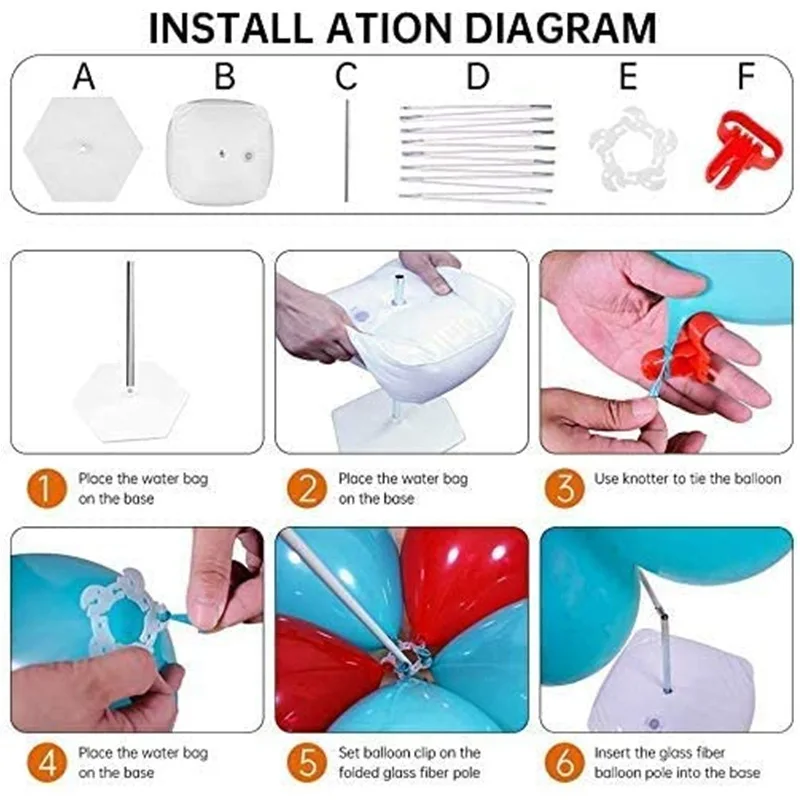 INSTALL ATION DIAGRAM

A B C D E F

1 Place the water bag on the base

2 Place the water bag on the base

3 Use knotter to tie the balloon

4 Place the water bag on the base

5 Set balloon clip on the folded glass fiber pole

6 Insert the glass fiber balloon pole into the base