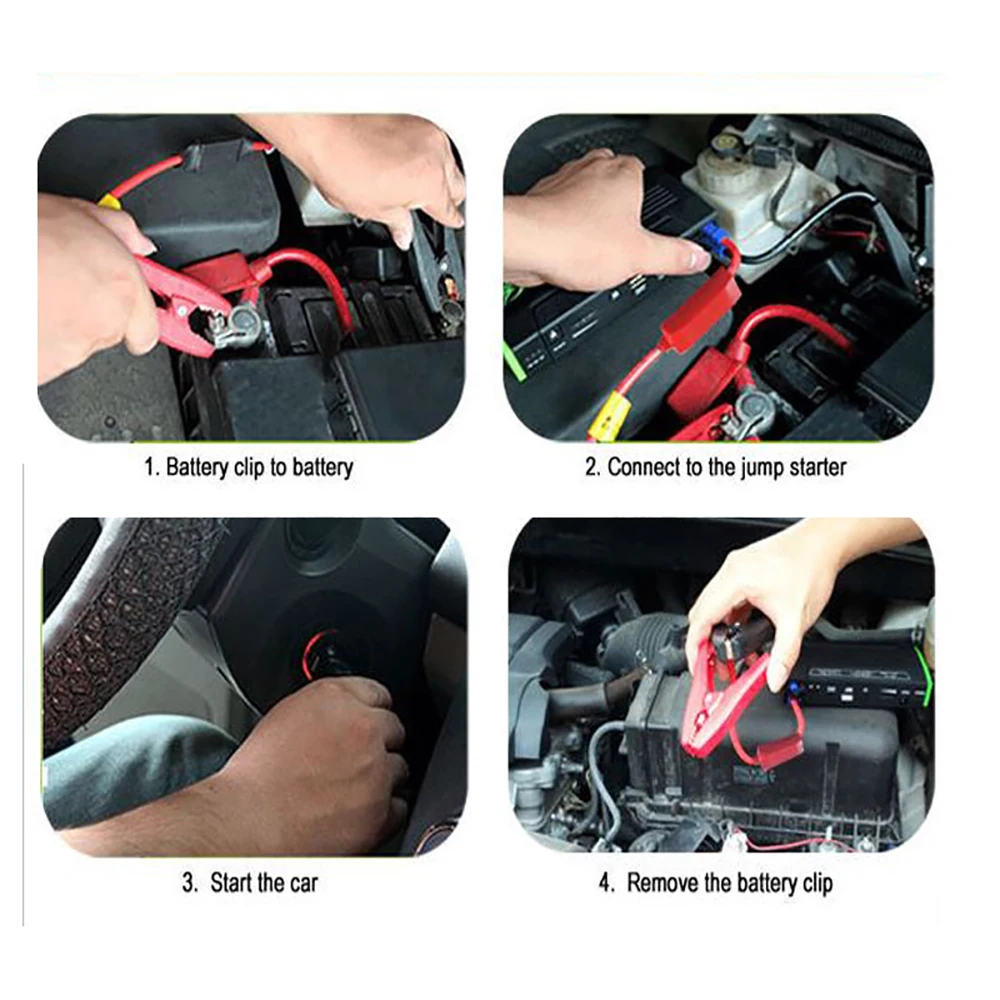 1. Battery clip to battery

2. Connect to the jump starter

3. Start the car

4. Remove the battery clip