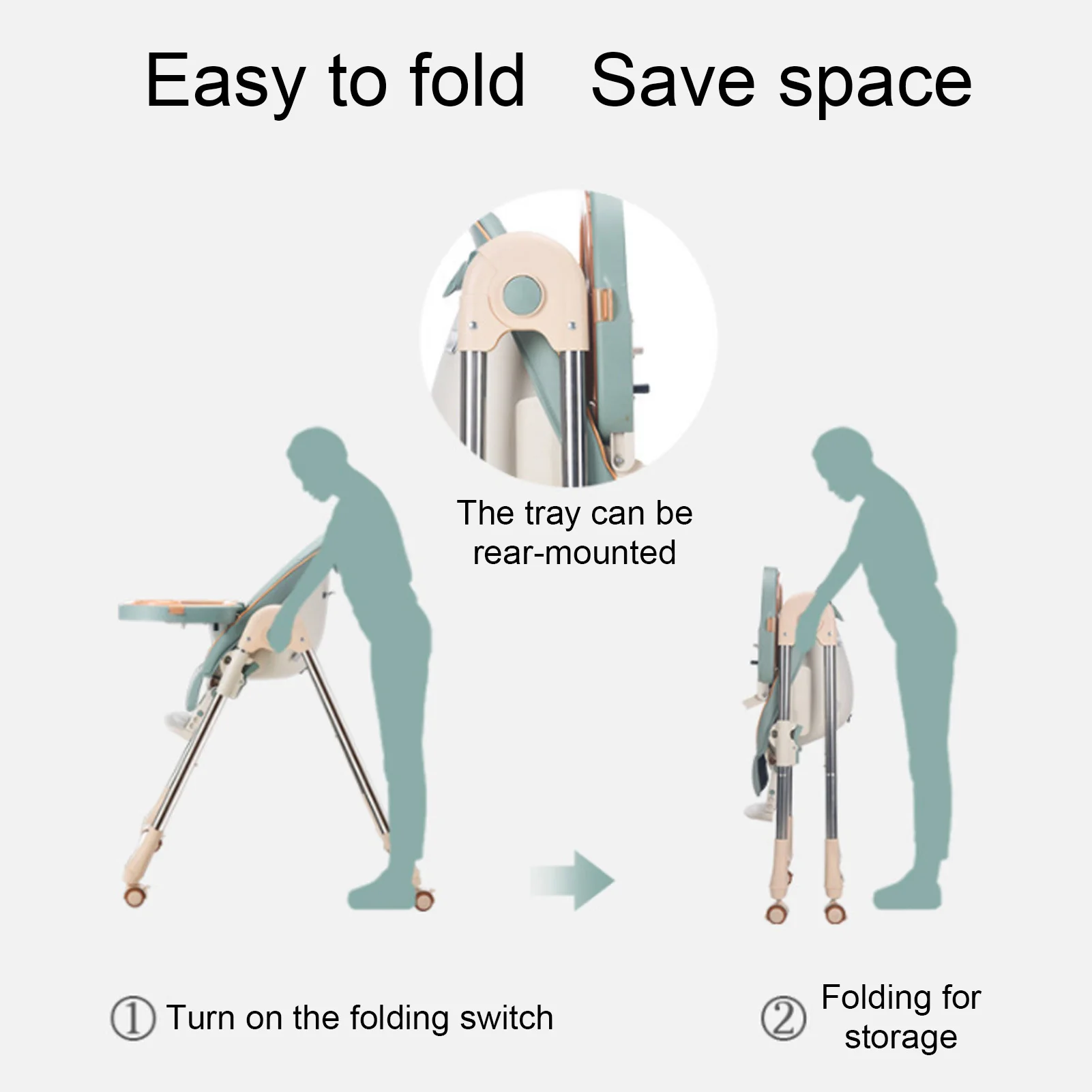 Easy to fold   Save space

The tray can be rear-mounted

① Turn on the folding switch

② Folding for storage